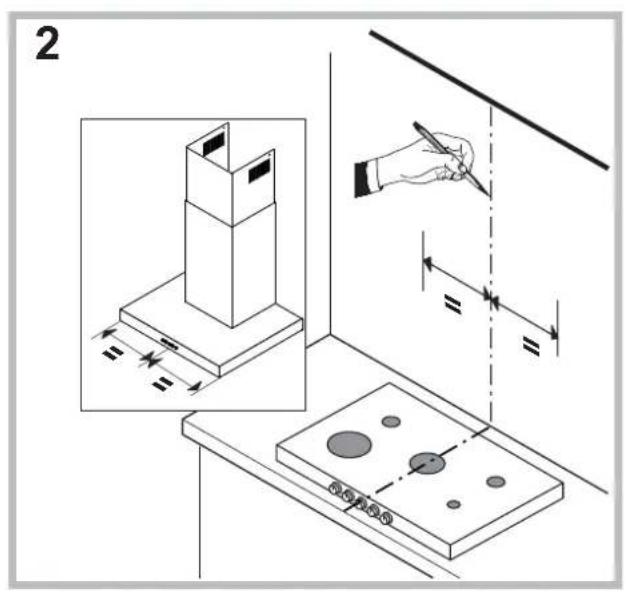 2

=

=

=

=