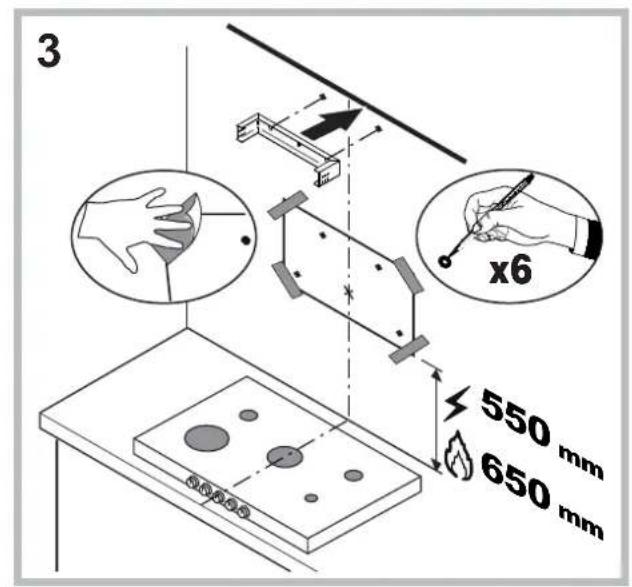 3

x6

550 mm

650 mm