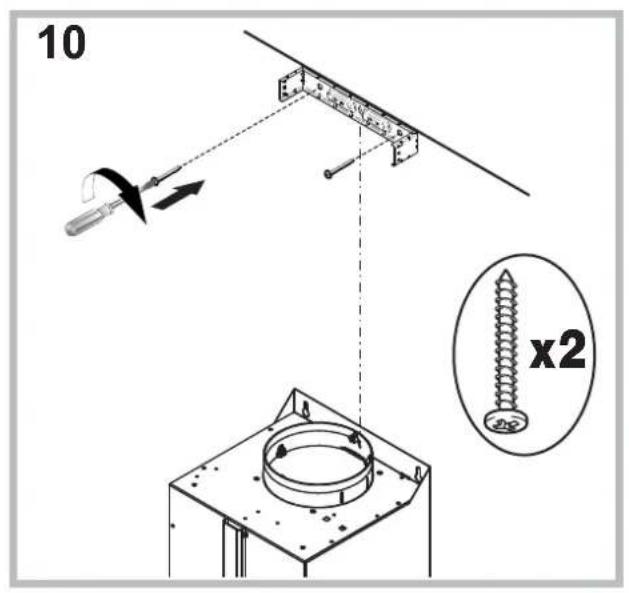 10

x2