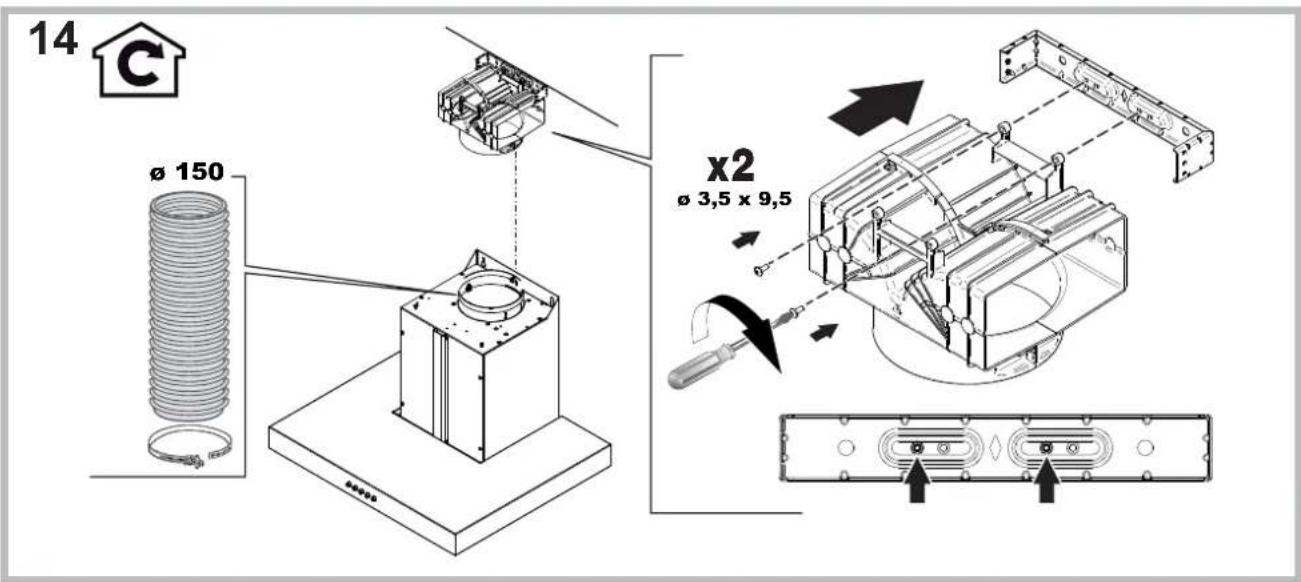 14 C

ø 150

x2
ø 3,5 x 9,5