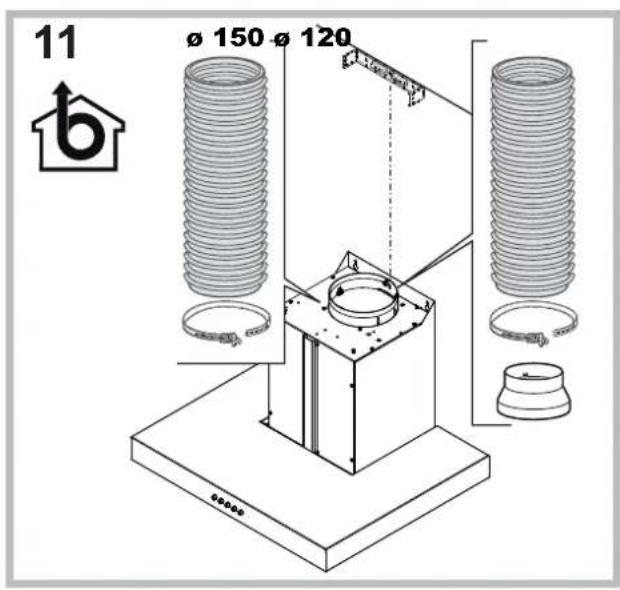 11

ø 150 ø 120