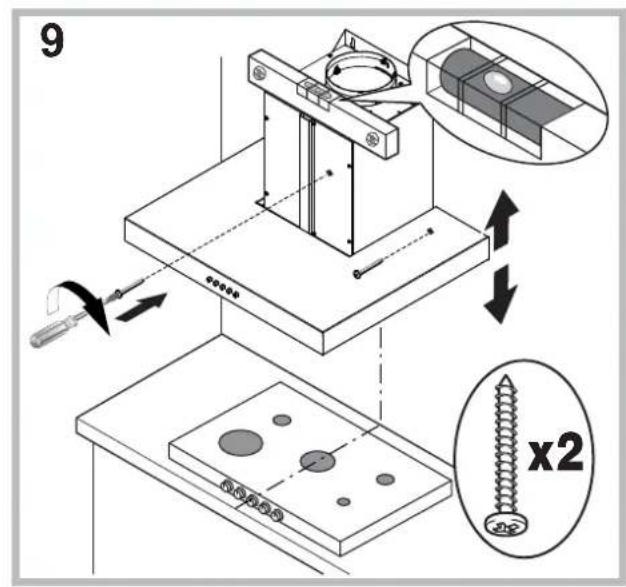 9

x2