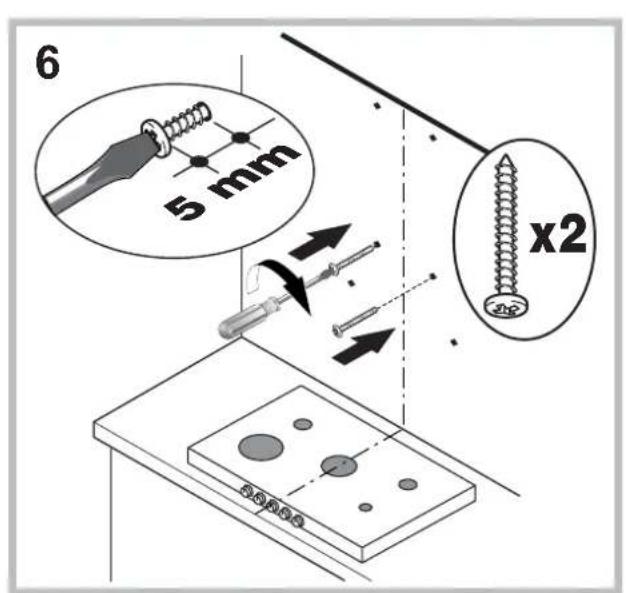 6

5 mm

x2