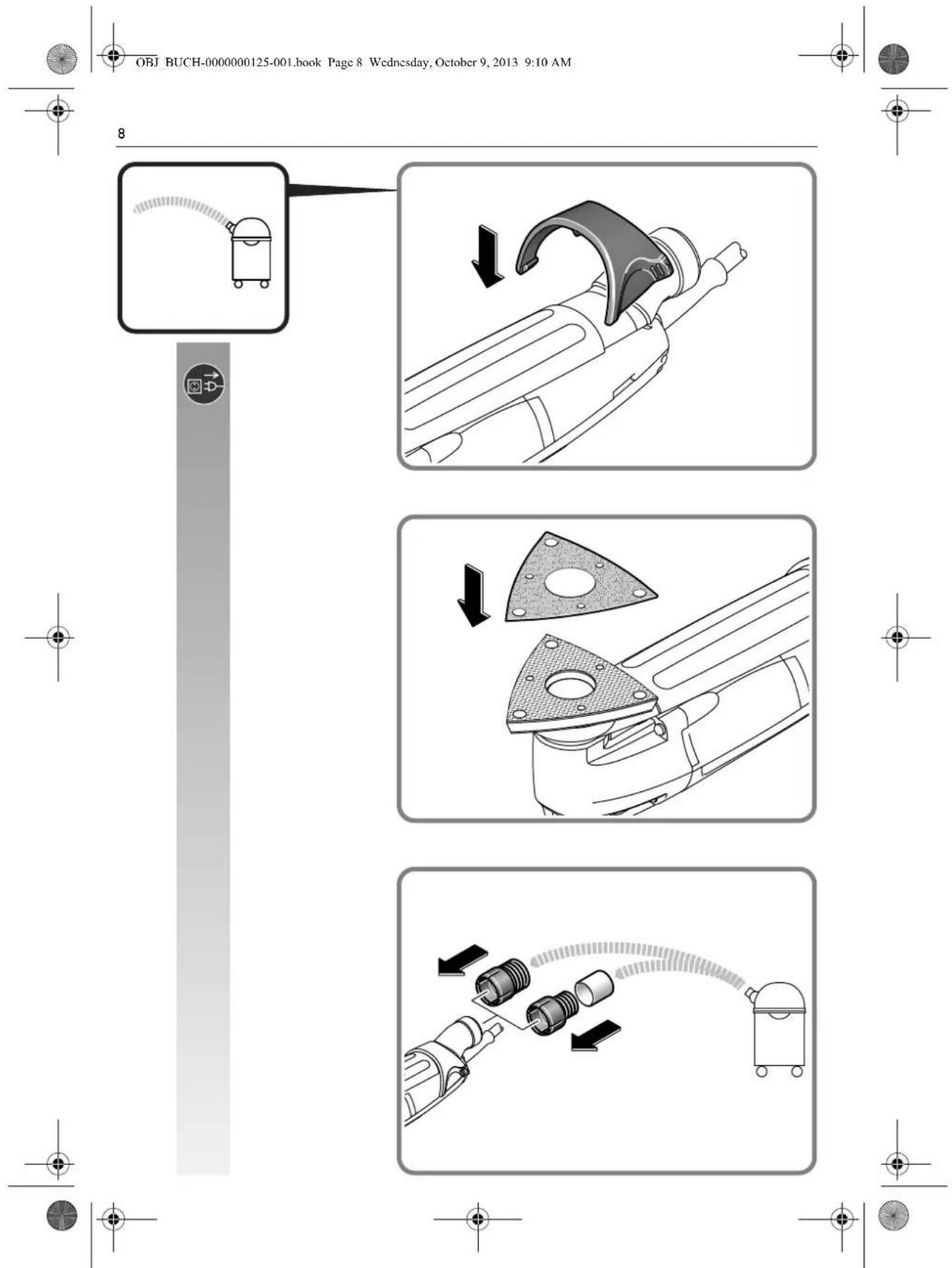 OBJ_BUCH-0000000125-001.book Page 8 Wednesday, October 9, 2013 9:10 AM

8