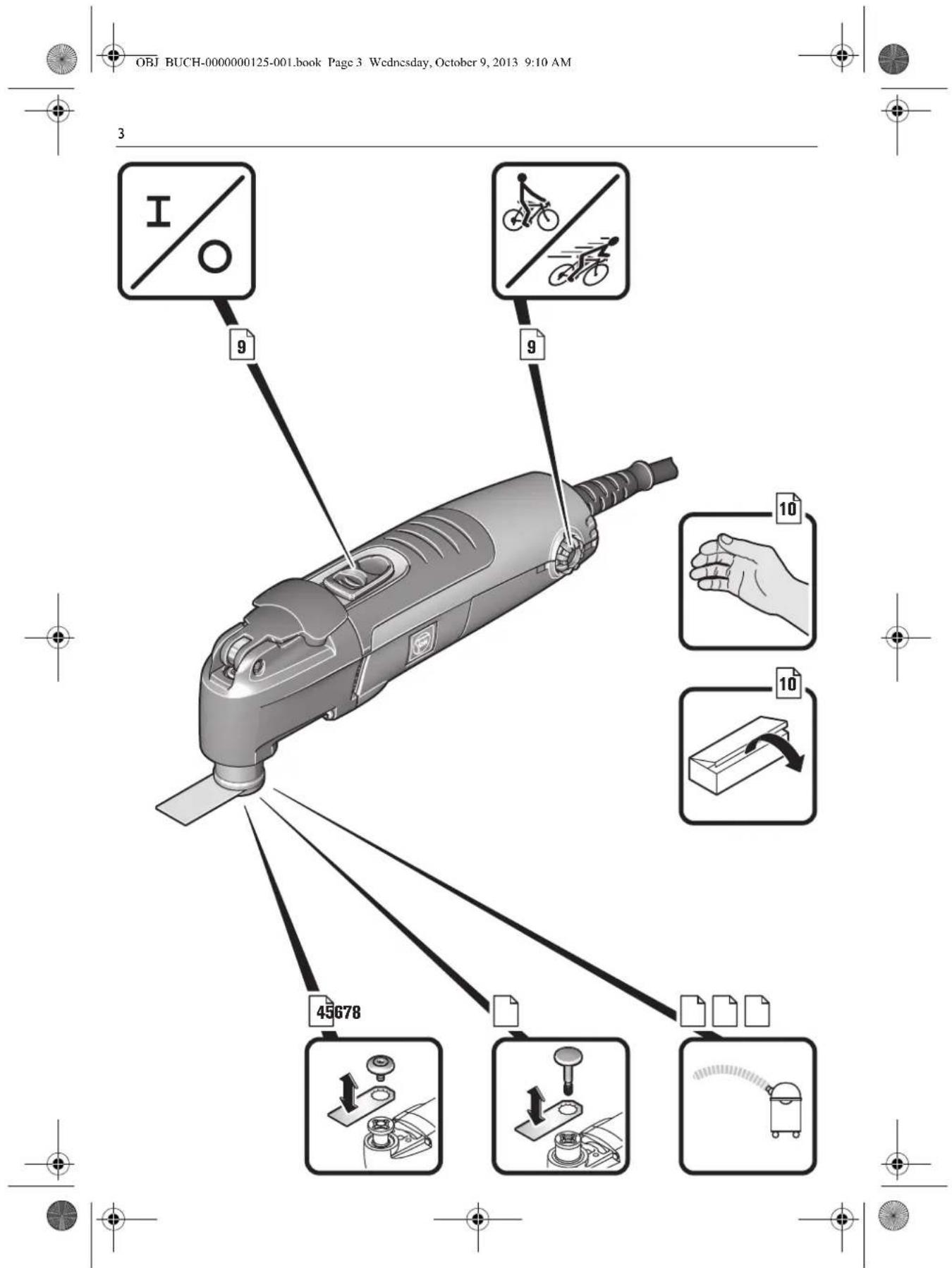 OBJ_BUCH-0000000125-001.book Page 3 Wednesday, October 9, 2013 9:10 AM

3

I

O

9

9

10

10

45678