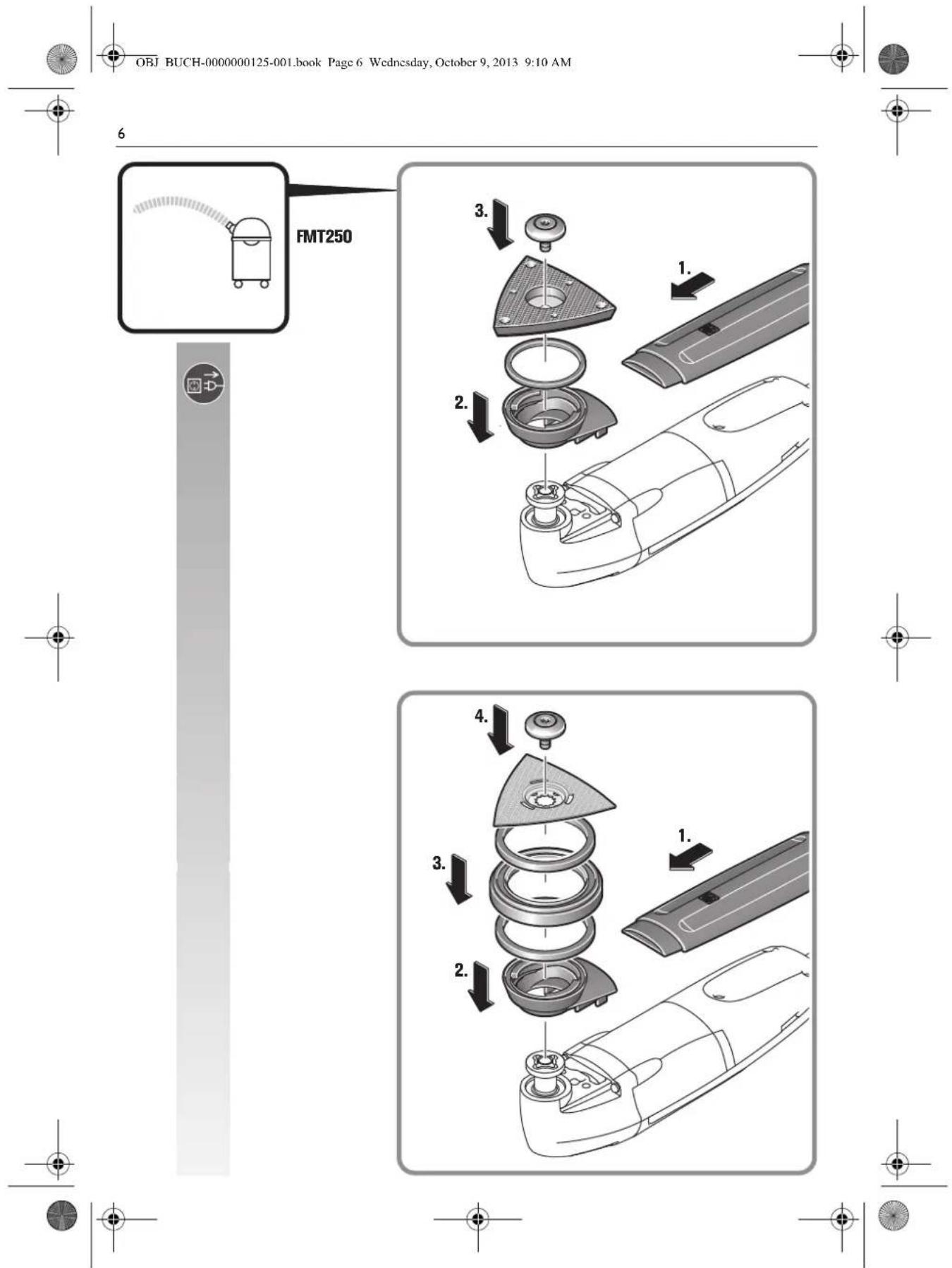 OBJ_BUCH-0000000125-001.book Page 6 Wednesday, October 9, 2013 9:10 AM

6

FMT250

3.

1.

2.

4.

1.

3.

2.