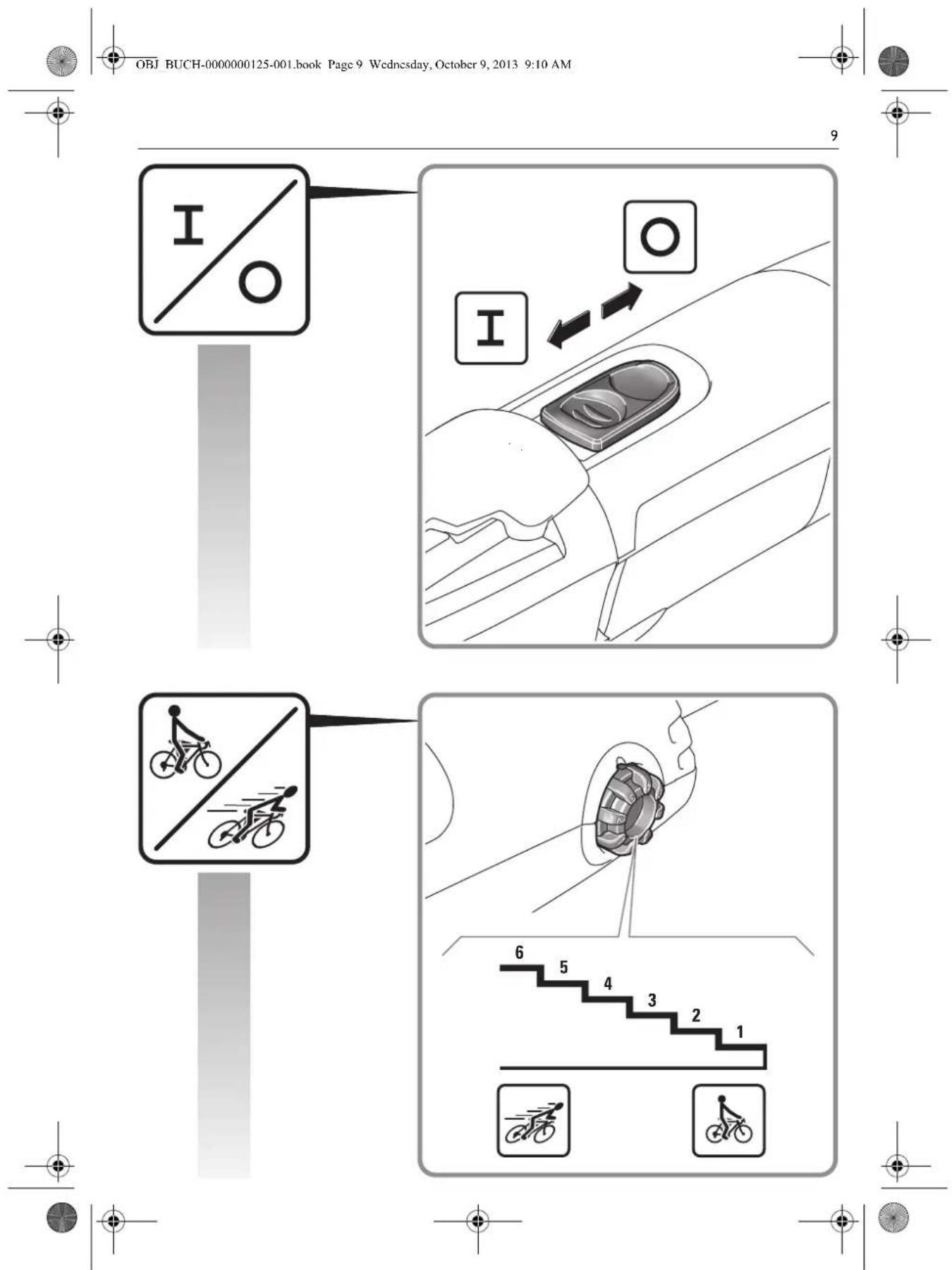 OBJ_BUCH-0000000125-001.book Page 9 Wednesday, October 9, 2013 9:10 AM

9

I

O

O

I

6
5
4
3
2
1