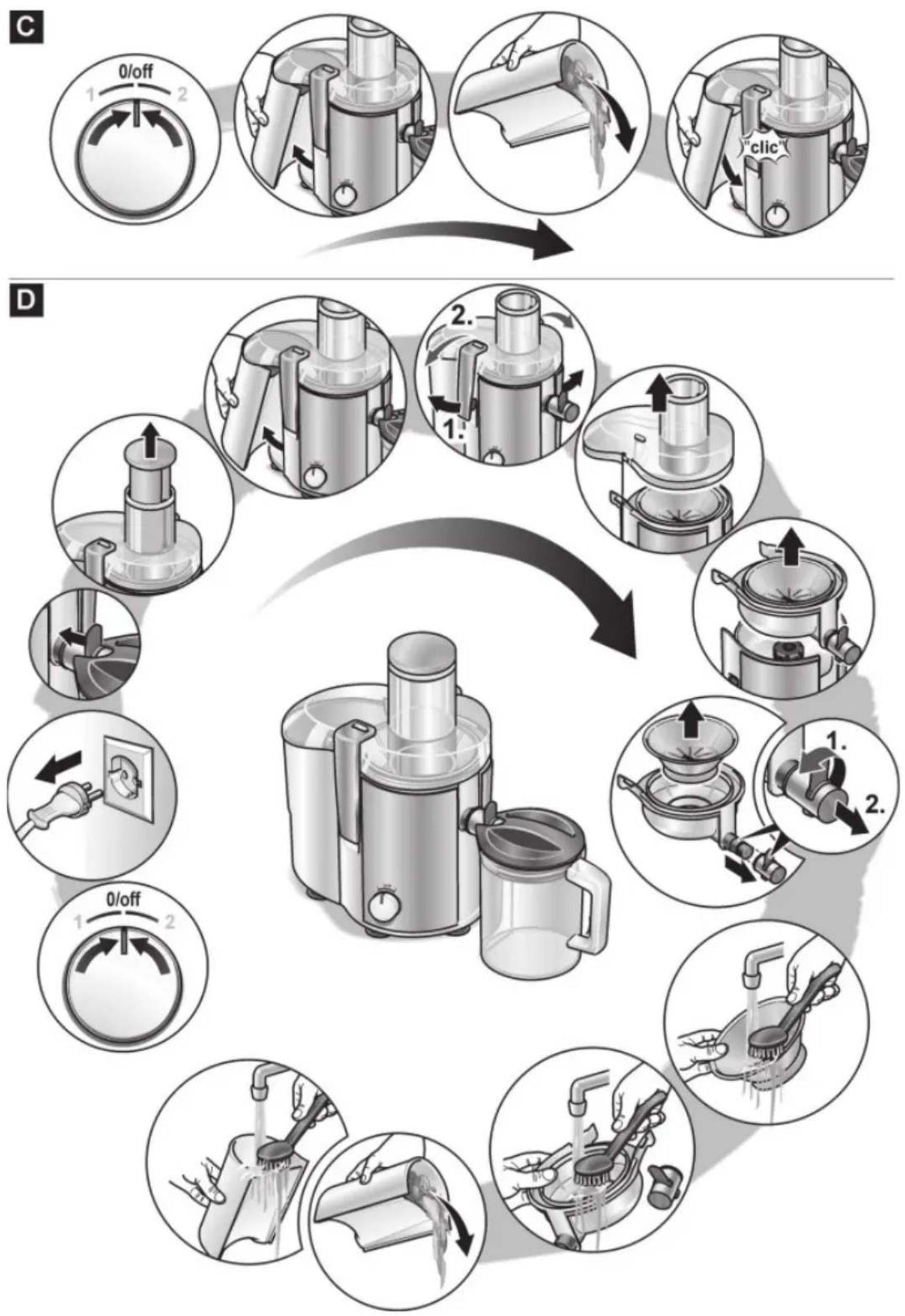 C

0/off
1 2

"clic"

D

2.
1.

1.
2.

0/off
1 2