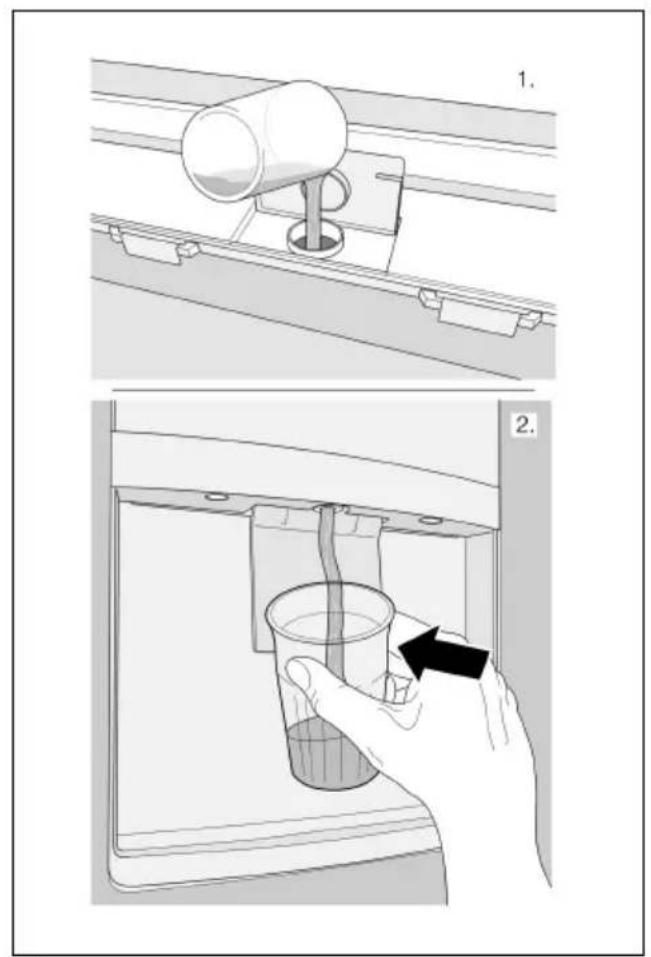 1.

2.