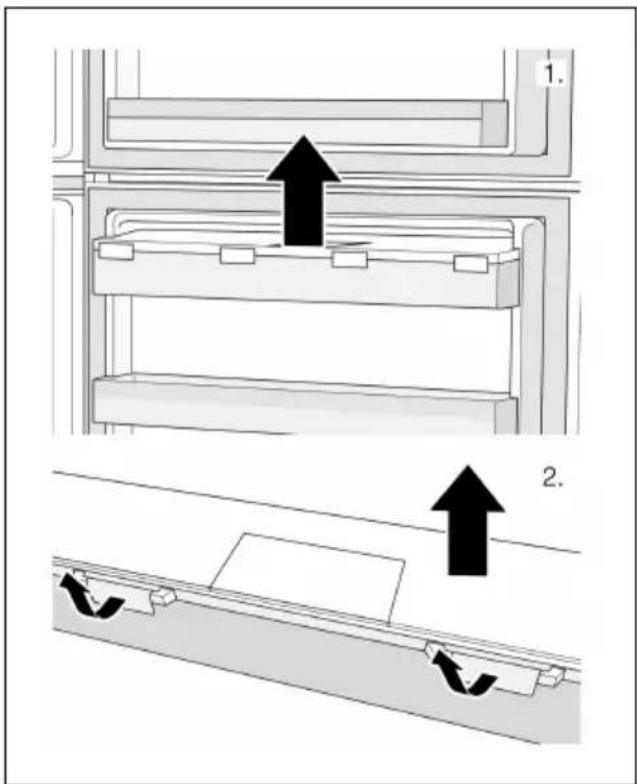 1.

2.