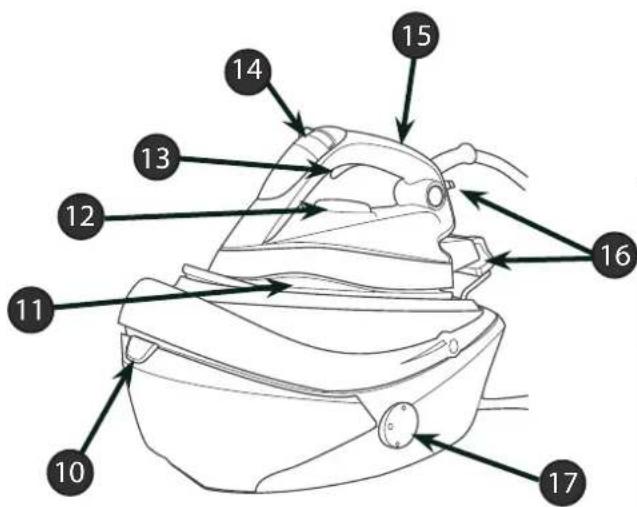 15
14
13
12
16
11
10
17