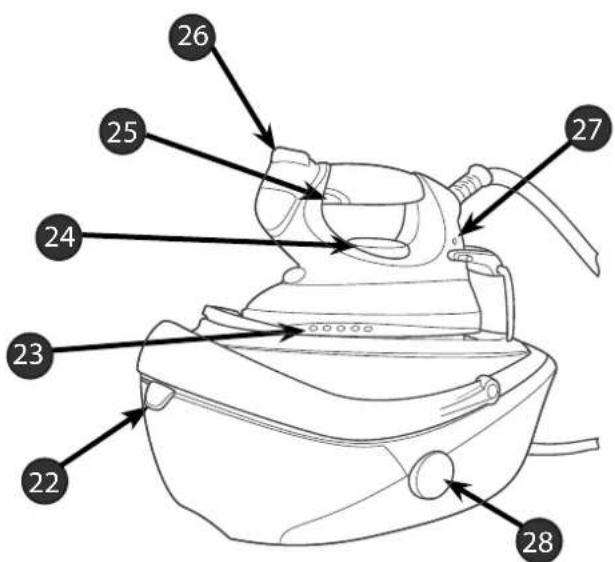 26
25
27
24
23
22
28