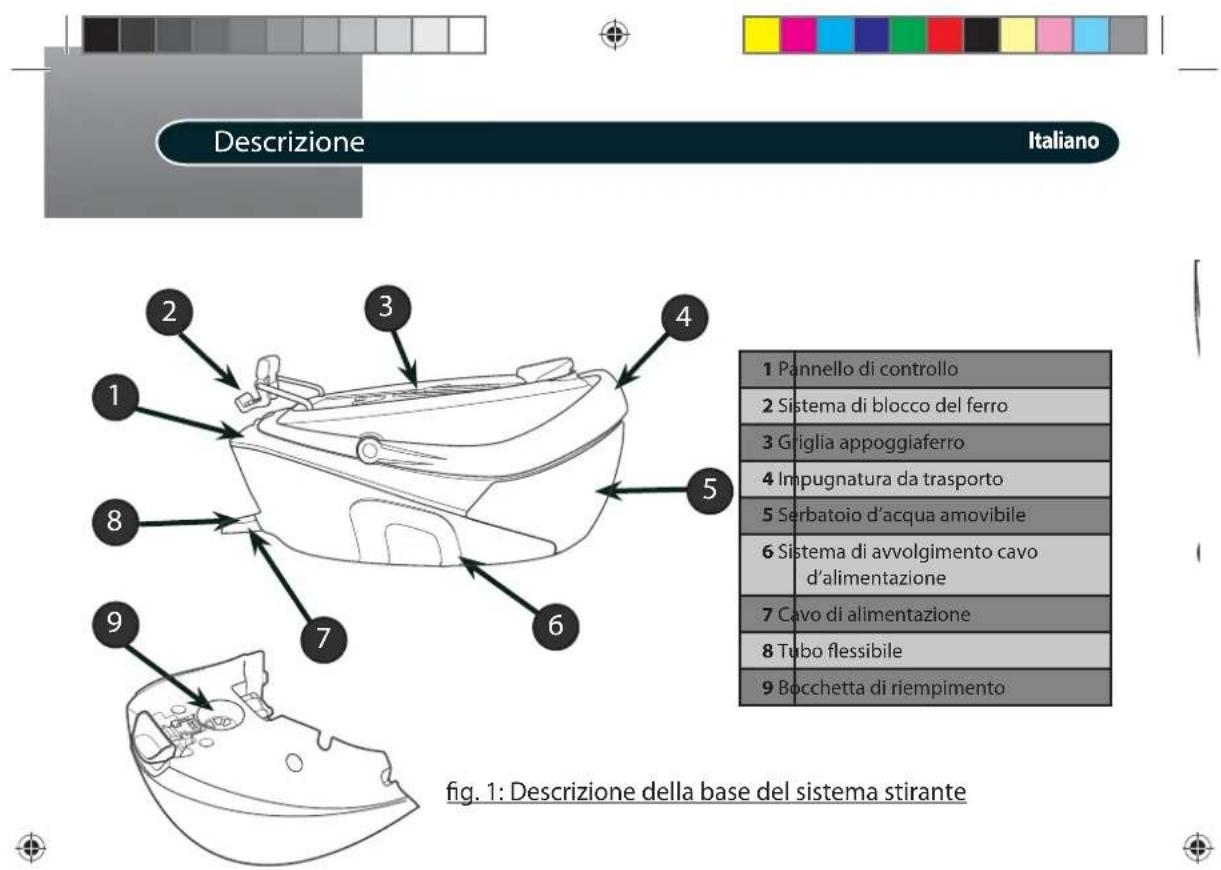 Descrizione

Italiano

2

3

4

1

5

8

7

6

9

| 1 Pannello di controllo |
|---|
| 2 Sistema di blocco del ferro |
| 3 Griglia appoggiaferro |
| 4 Impugnatura da trasporto |
| 5 Serbatoio d'acqua amovibile |
| 6 Sistema di avvolgimento cavo d'alimentazione |
| 7 Cavo di alimentazione |
| 8 Tubo flessibile |
| 9 Bocchetta di riempimento |

fig. 1: Descrizione della base del sistema stirante