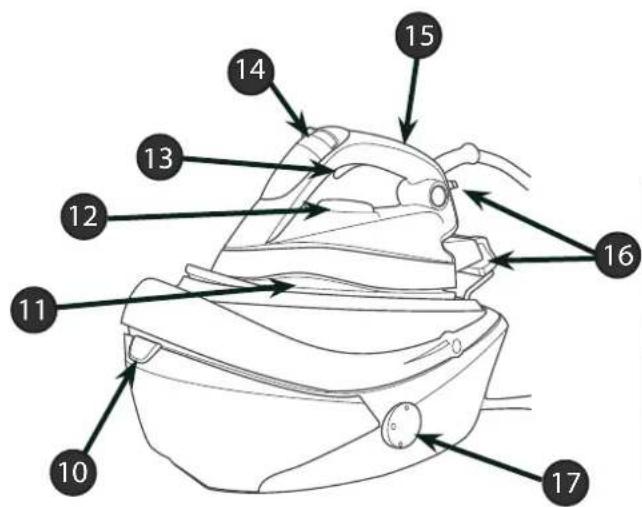 15
14
13
12
16
11
10
17