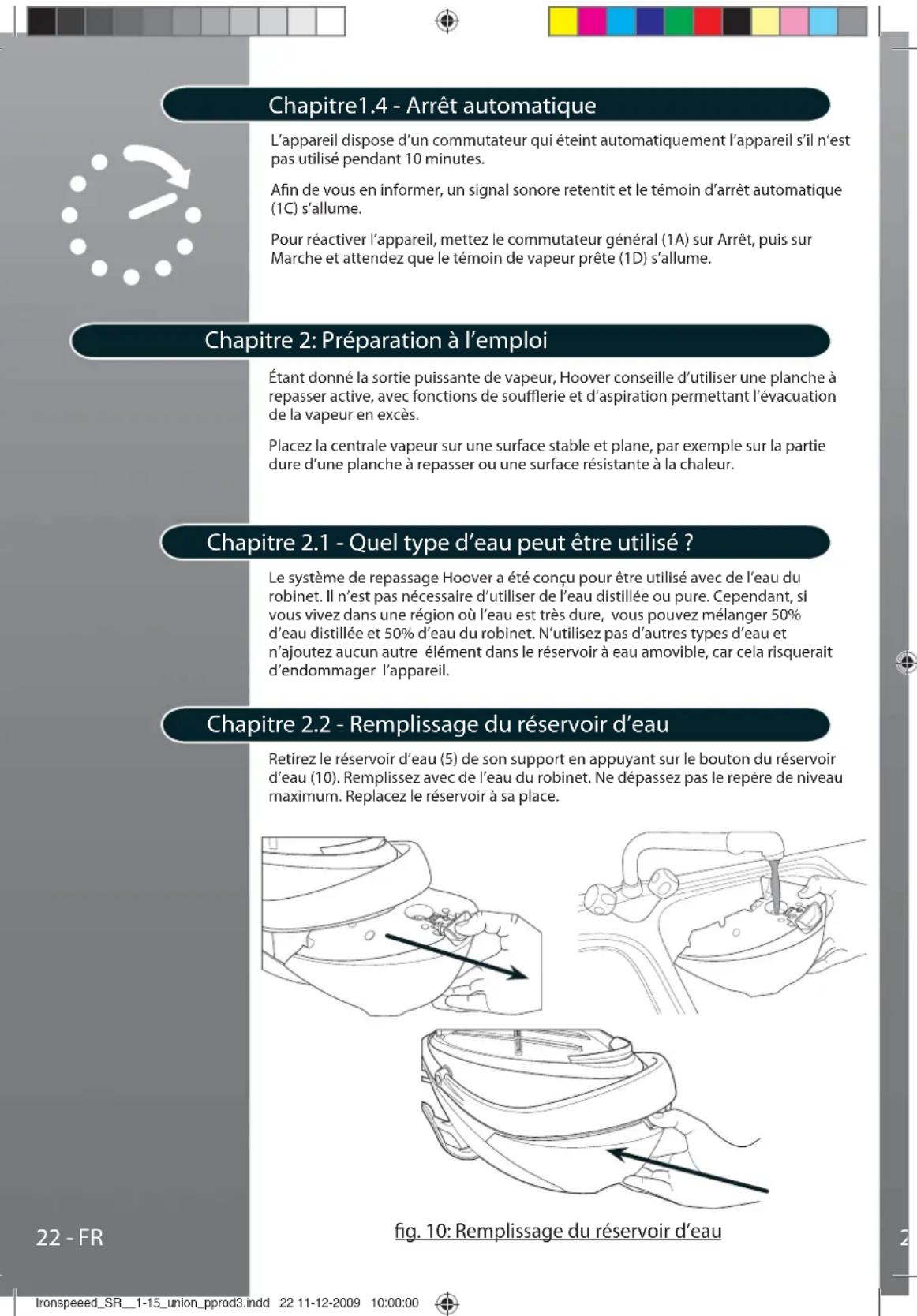 Chapitre1.4 - Arrêt automatique

L'appareil dispose d'un commutateur qui éteint automatiquement l'appareil s'il n'est pas utilisé pendant 10 minutes.

Afin de vous en informer, un signal sonore retentit et le témoin d'arrêt automatique (1C) s'allume.

Pour réactiver l'appareil, mettez le commutateur général (1A) sur Arrêt, puis sur Marche et attendez que le témoin de vapeur prête (1D) s'allume.

Chapitre 2: Préparation à l'emploi

Étant donné la sortie puissante de vapeur, Hoover conseille d'utiliser une planche à repasser active, avec fonctions de soufflerie et d'aspiration permettant l'évacuation de la vapeur en excès.

Placez la centrale vapeur sur une surface stable et plane, par exemple sur la partie dure d'une planche à repasser ou une surface résistante à la chaleur.

Chapitre 2.1 - Quel type d'eau peut être utilisé ?

Le système de repassage Hoover a été conçu pour être utilisé avec de l'eau du robinet. Il n'est pas nécessaire d'utiliser de l'eau distillée ou pure. Cependant, si vous vivez dans une région où l'eau est très dure, vous pouvez mélanger 50% d'eau distillée et 50% d'eau du robinet. N'utilisez pas d'autres types d'eau et n'ajoutez aucun autre élément dans le réservoir à eau amovible, car cela risquerait d'endommager l'appareil.

Chapitre 2.2 - Remplissage du réservoir d'eau

Retirez le réservoir d'eau (5) de son support en appuyant sur le bouton du réservoir d'eau (10). Remplissez avec de l'eau du robinet. Ne dépassez pas le repère de niveau maximum. Replacez le réservoir à sa place.

fig. 10: Remplissage du réservoir d'eau

22 - FR

Ironspeeed_SR__1-15_union_pprod3.indd 22 11-12-2009 10:00:00