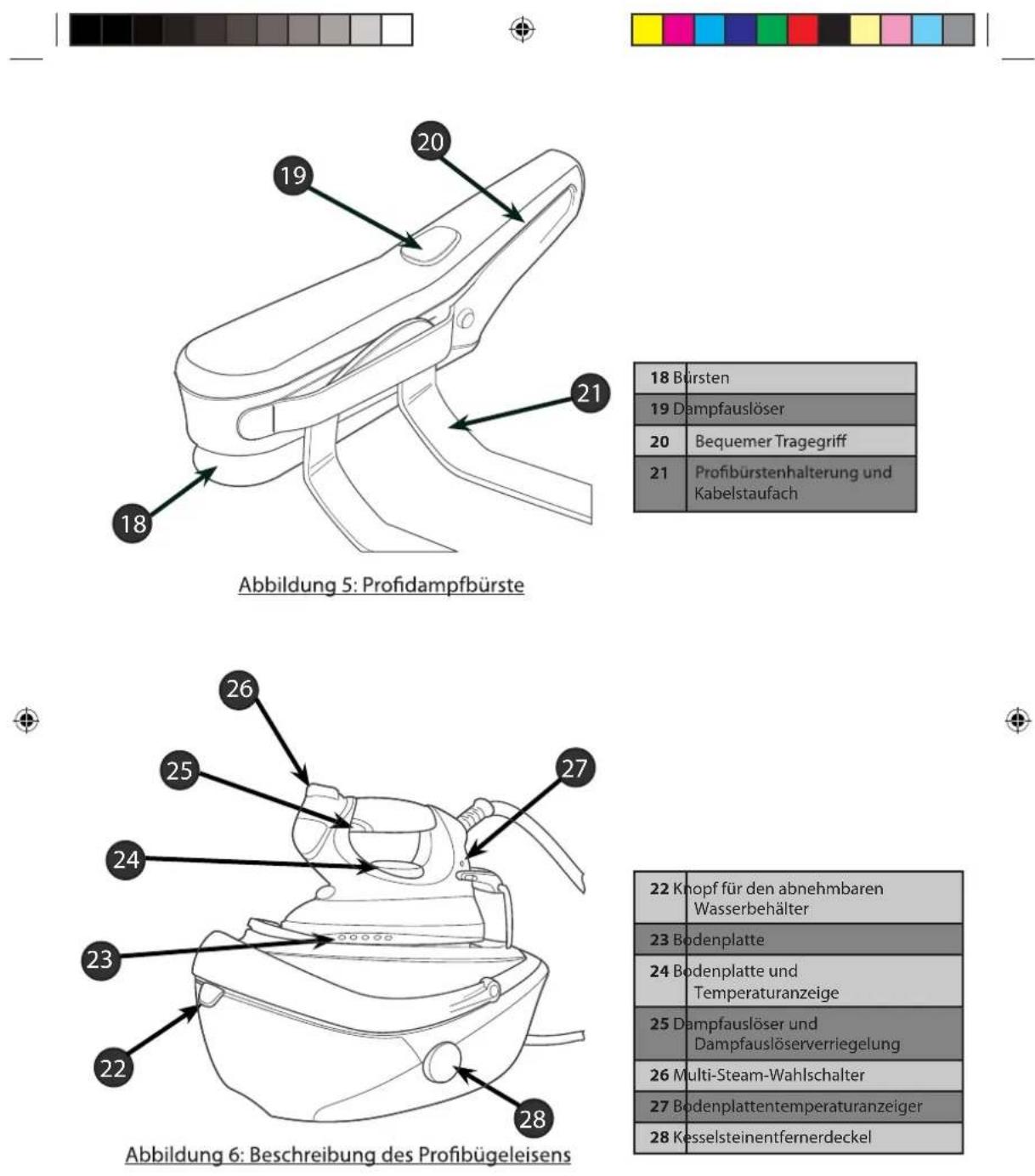 20

19

21

18

| | |
|---|---|
| 18 | Bürsten |
| 19 | Dampfauslöser |
| 20 | Bequemer Tragegriff |
| 21 | Profibürstenhalterung und Kabelstaufach |

Abbildung 5: Profidampfbürste

26

25

27

24

23

22

28

| | |
|---|---|
| 22 | Knopf für den abnehmbaren Wasserbehälter |
| 23 | Bodenplatte |
| 24 | Bodenplatte und Temperaturanzeige |
| 25 | Dampfauslöser und Dampfauslöserverriegelung |
| 26 | Multi-Steam-Wahlschalter |
| 27 | Bodenplattentemperaturanzeiger |
| 28 | Kesselsteinentfernerdeckel |

Abbildung 6: Beschreibung des Profibügeleisens