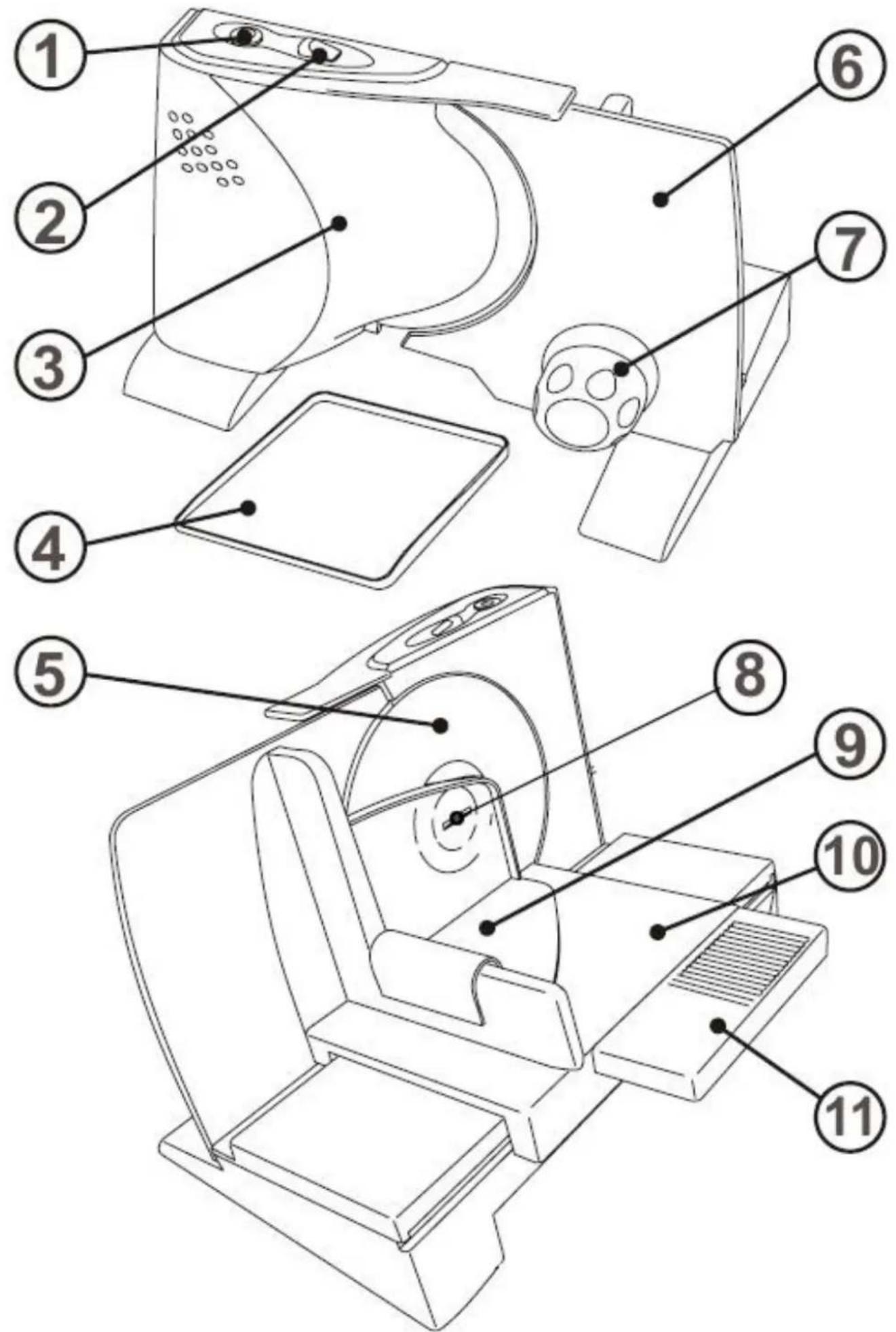 1
2
3
4
6
7
5
8
9
10
11