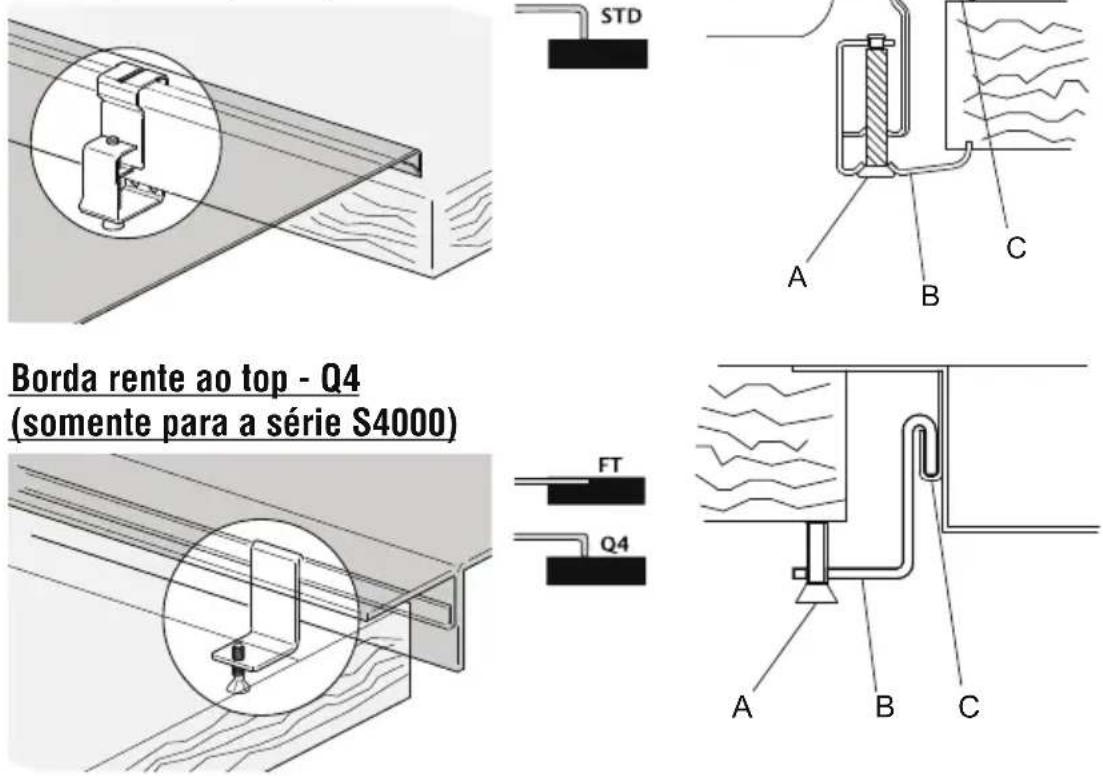 STD

A

B

C

Borda rente ao top - Q4
(somente para a série S4000)

FT

Q4

A

B

C