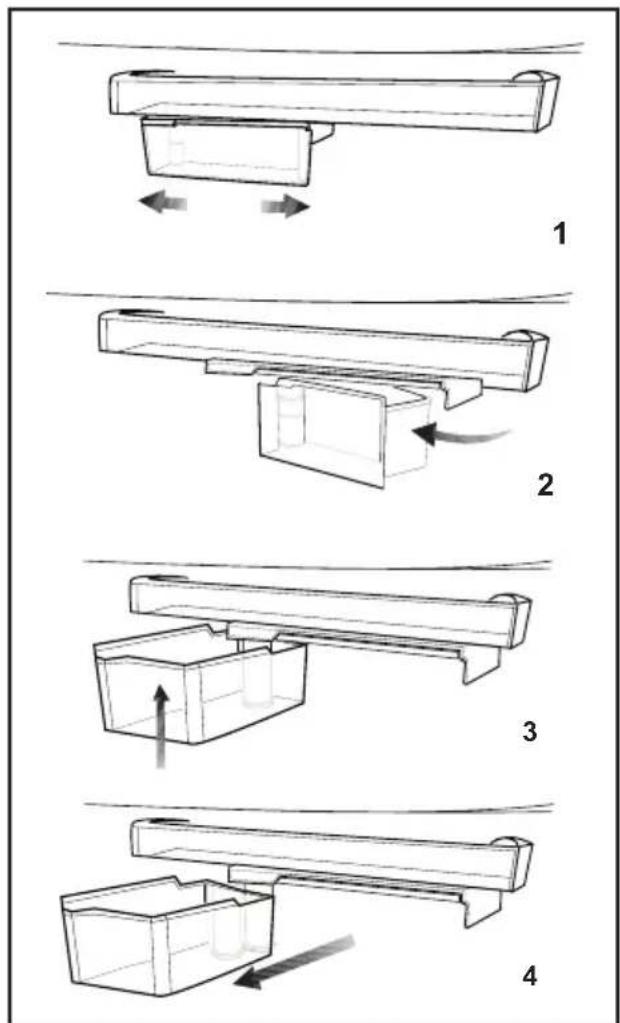 1

2

3

4