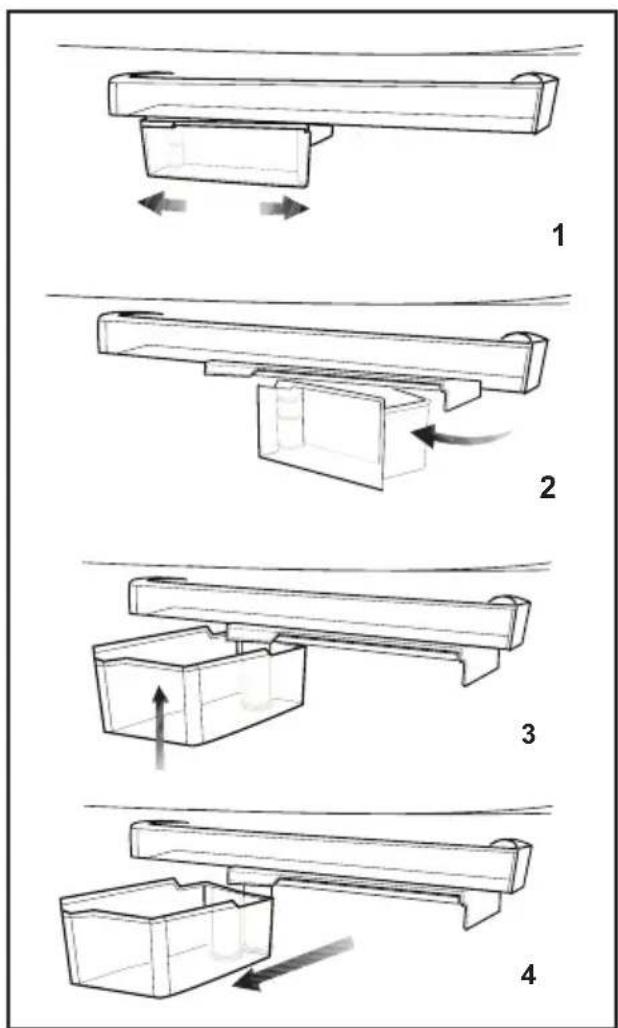 1

2

3

4