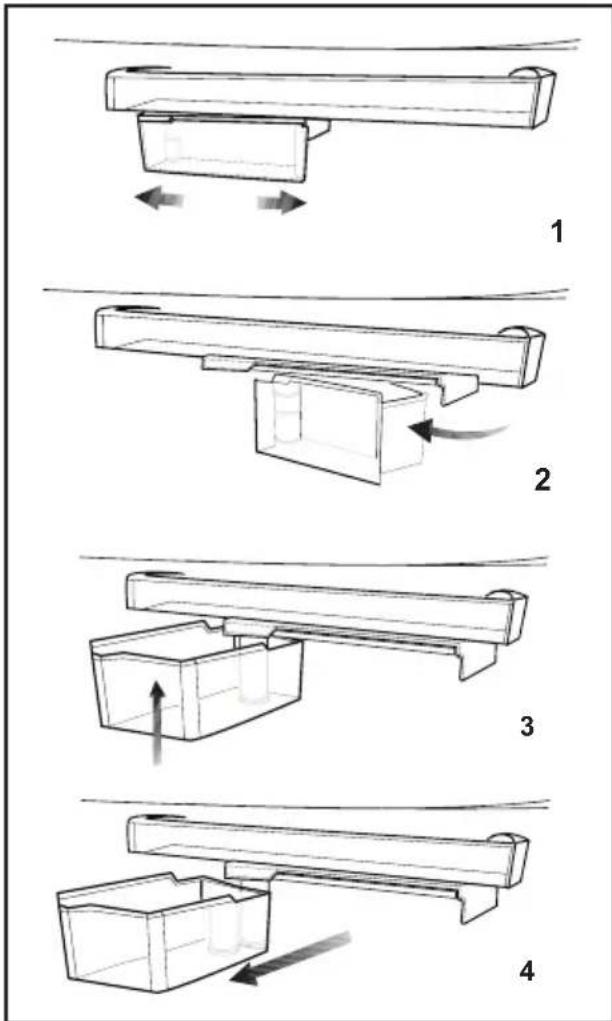 1

2

3

4