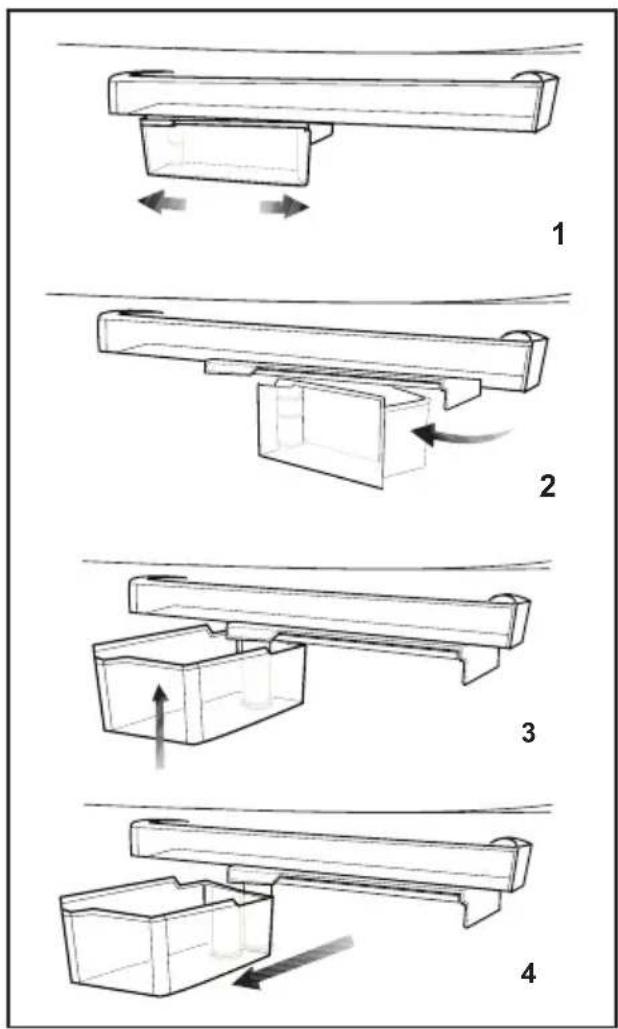 1

2

3

4