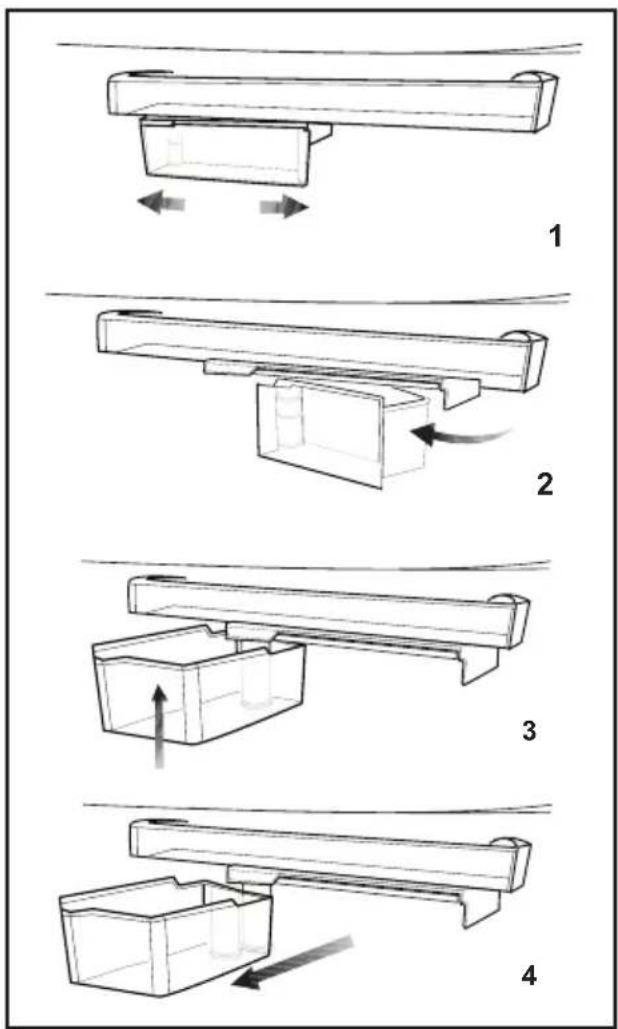 1

2

3

4