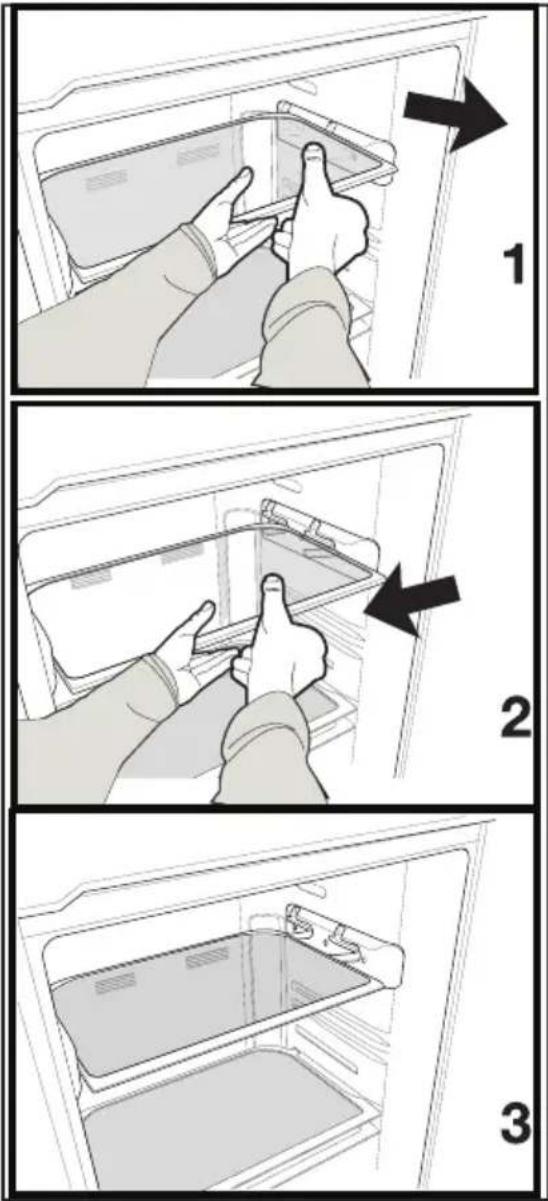 1

2

3