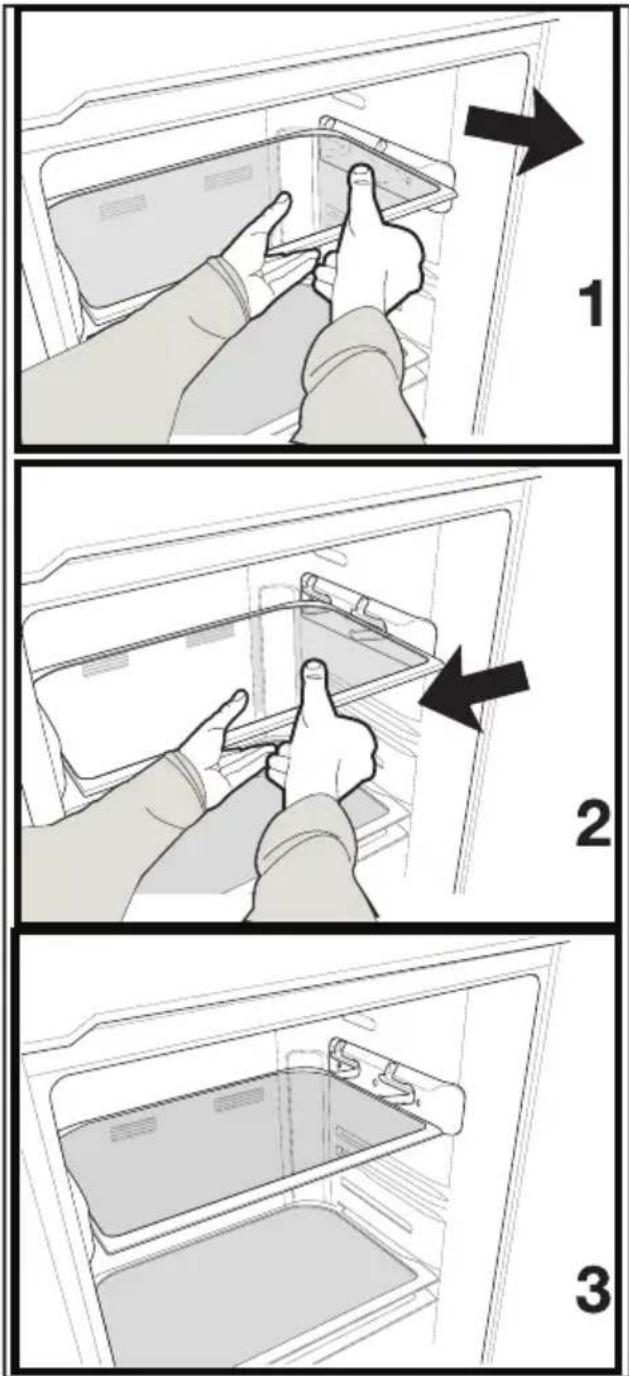 1

2

3