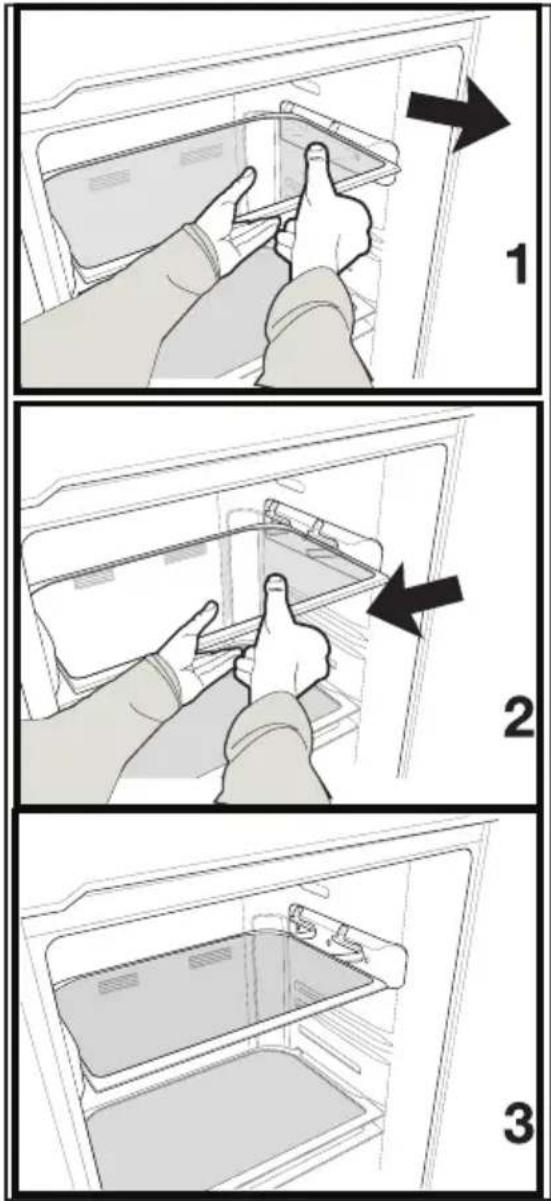 1

2

3