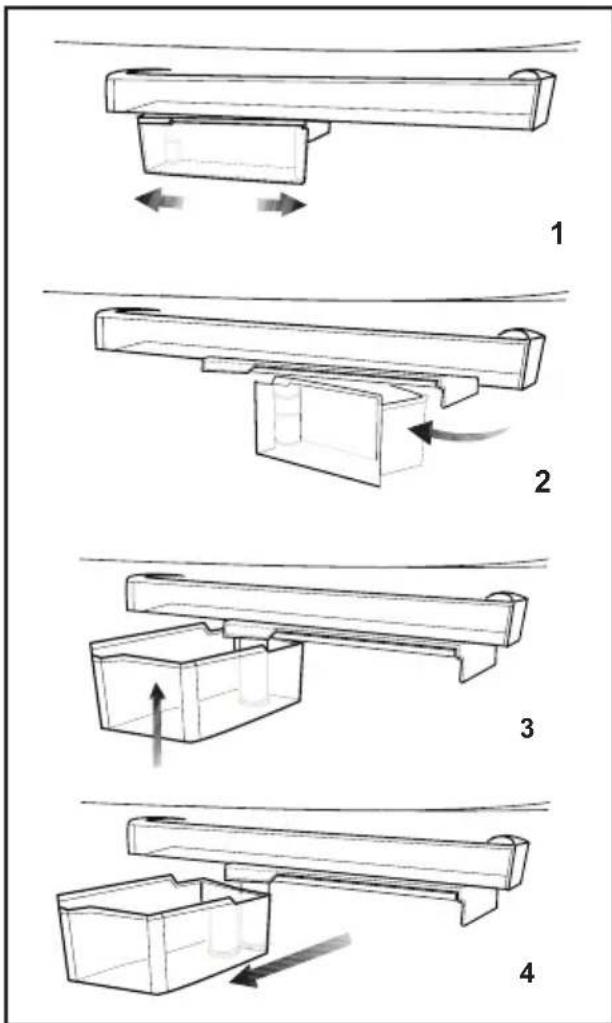 1

2

3

4