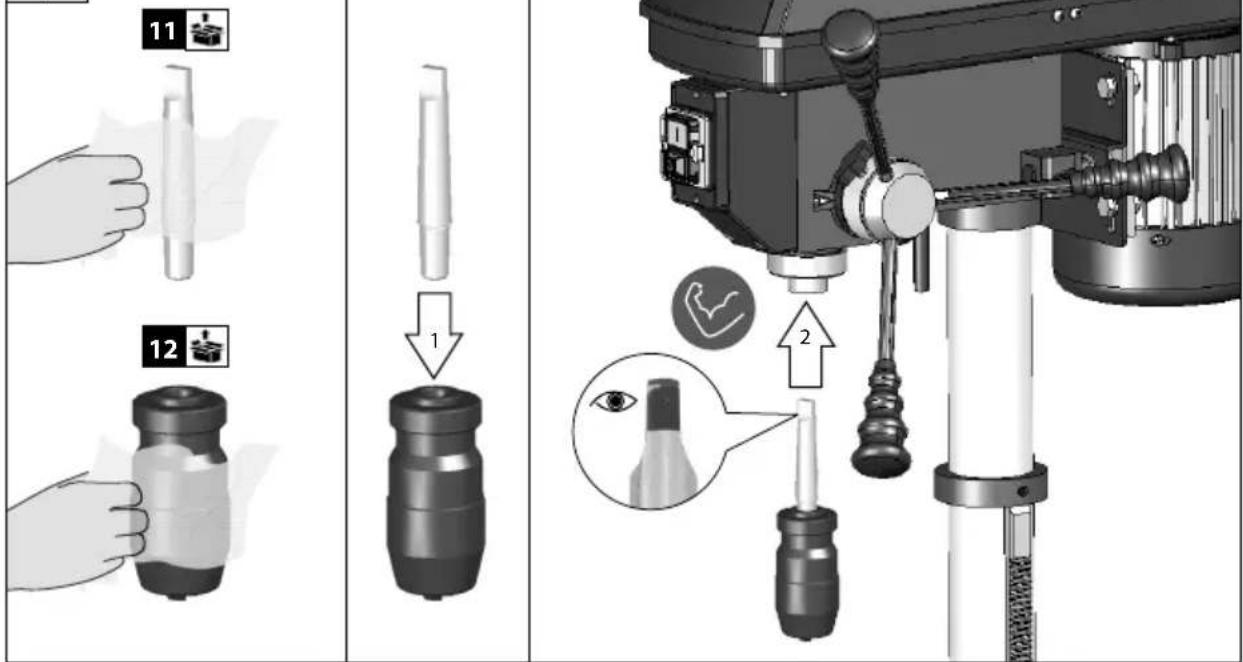 11

12

1

2