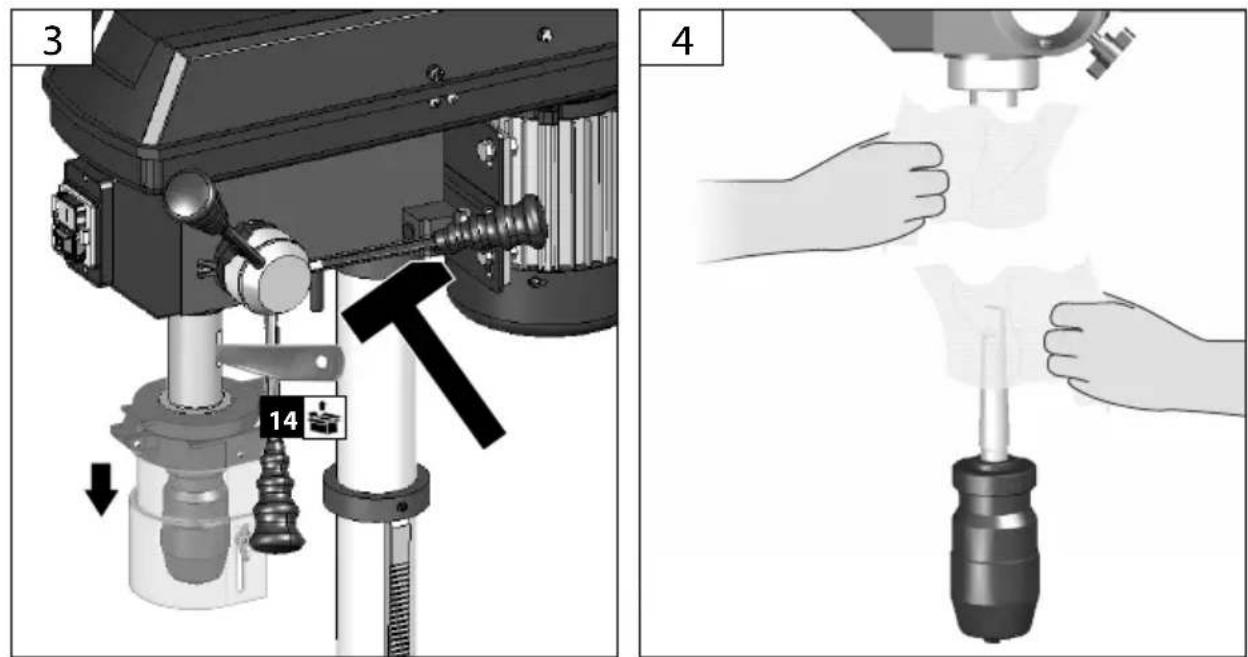 3

14

4