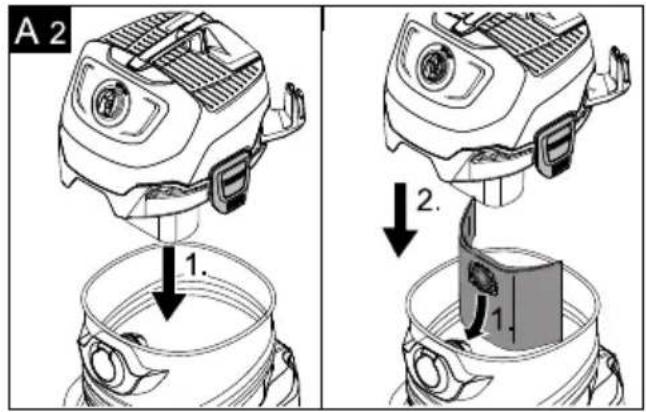 A 2

1.

2.

1.