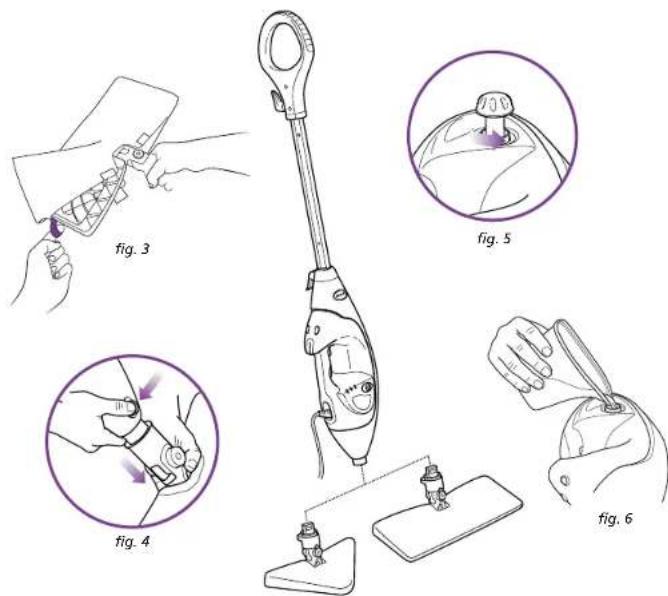 fig. 3

fig. 5

fig. 4

fig. 6