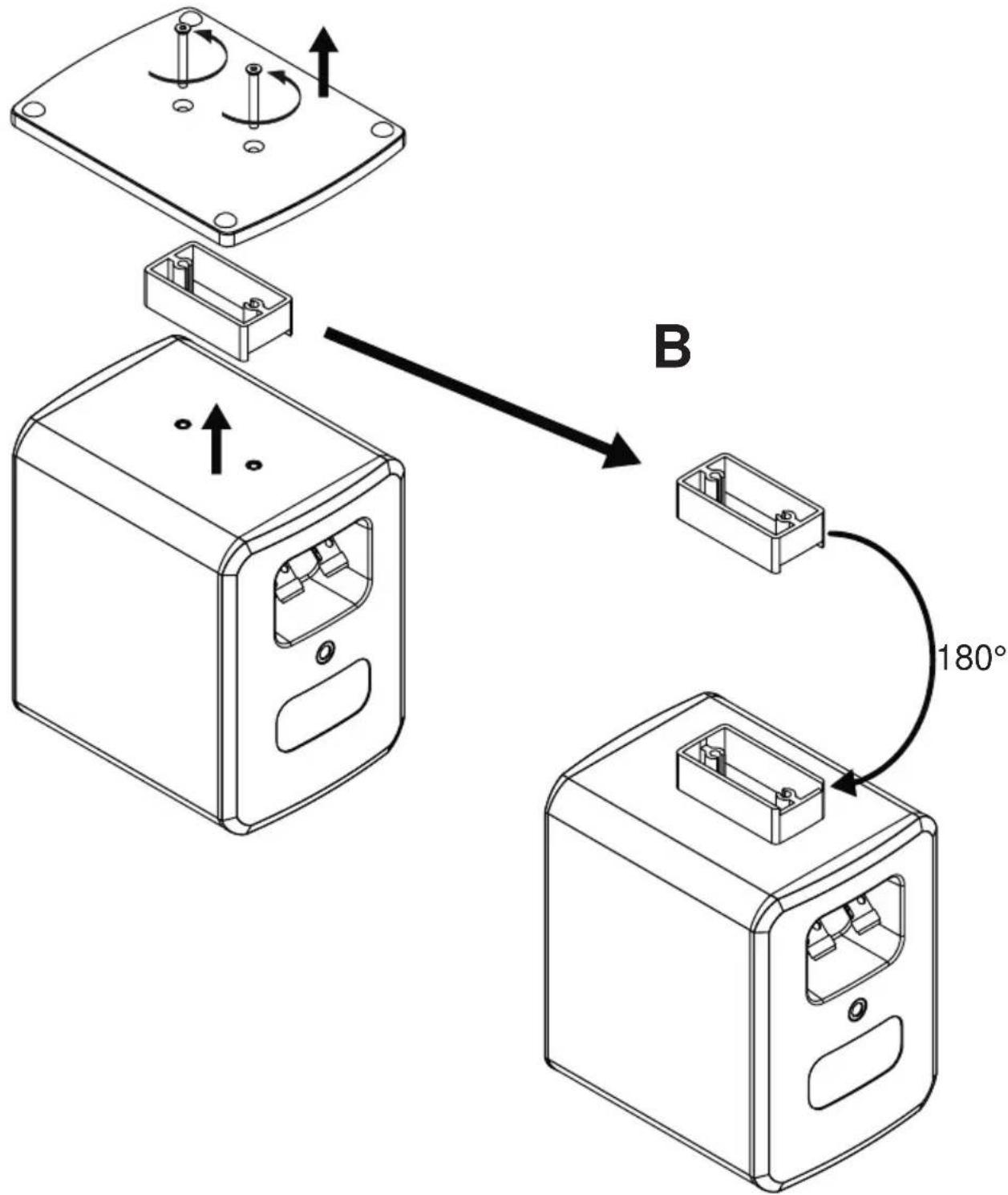 B

180°