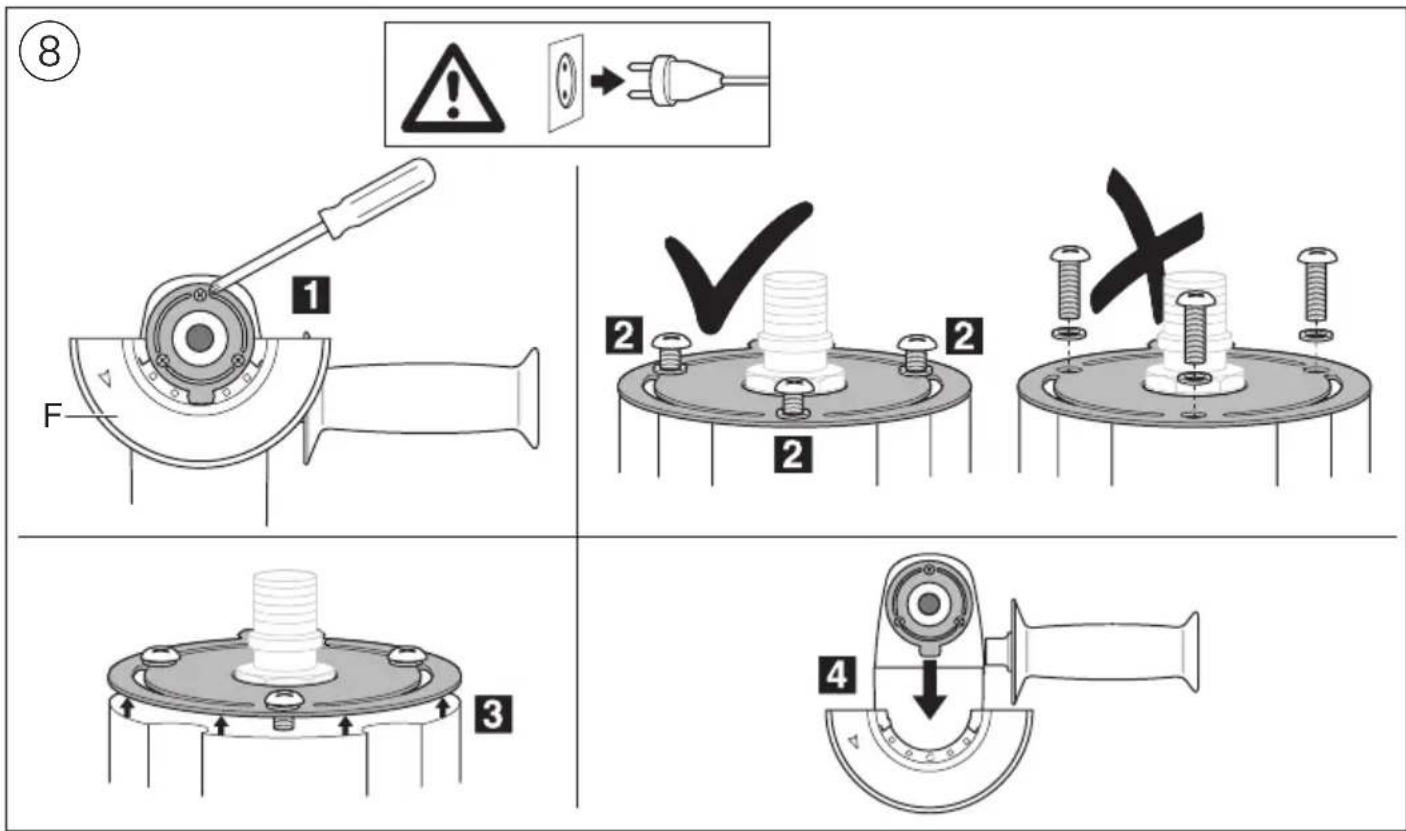 8

1

F

2

2

2

3

4