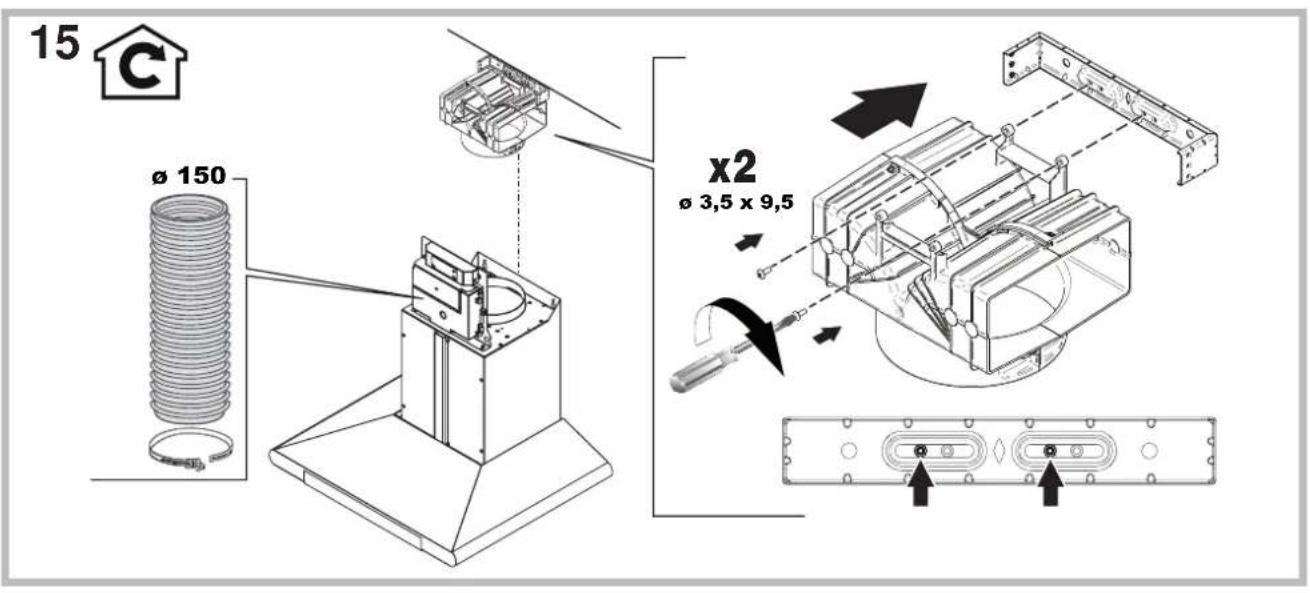 15 C

ø 150

x2
ø 3,5 x 9,5