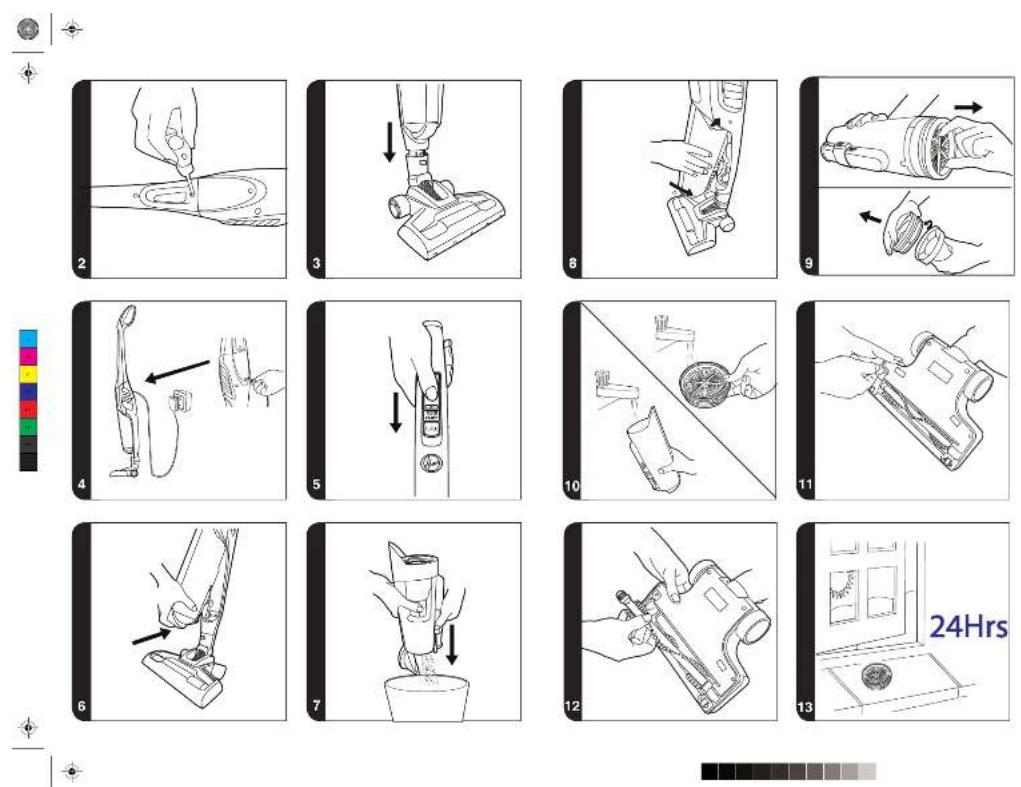 2

3

8

9

4

5

10

11

6

7

12

13

24Hrs