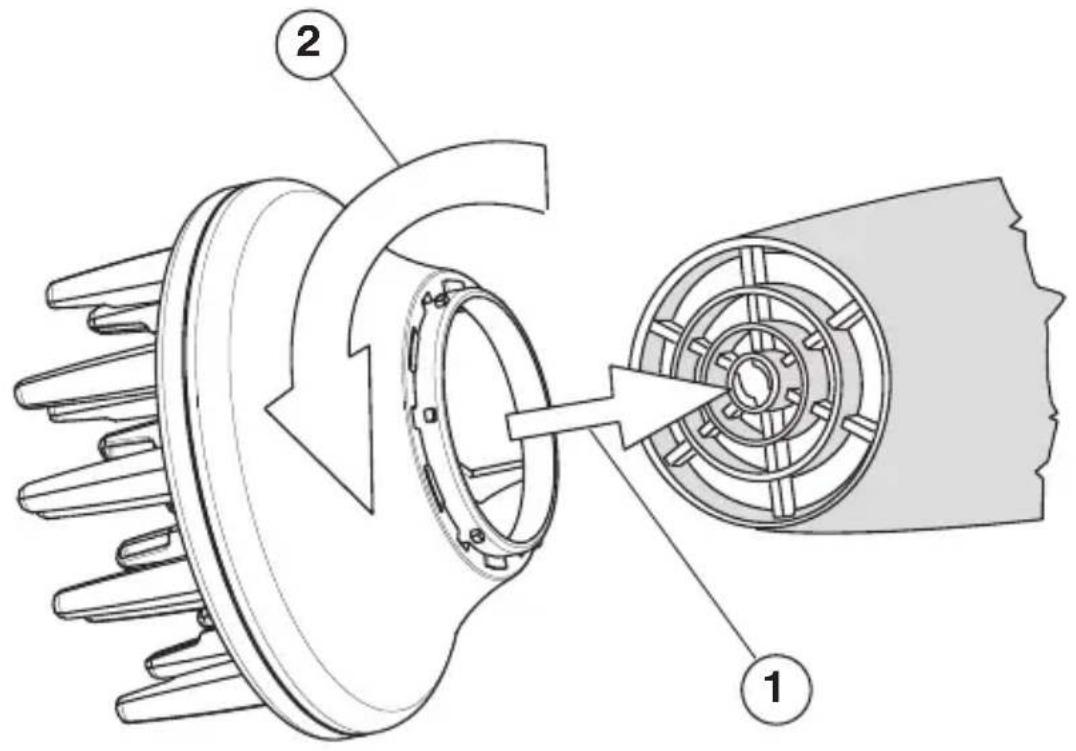 2

1