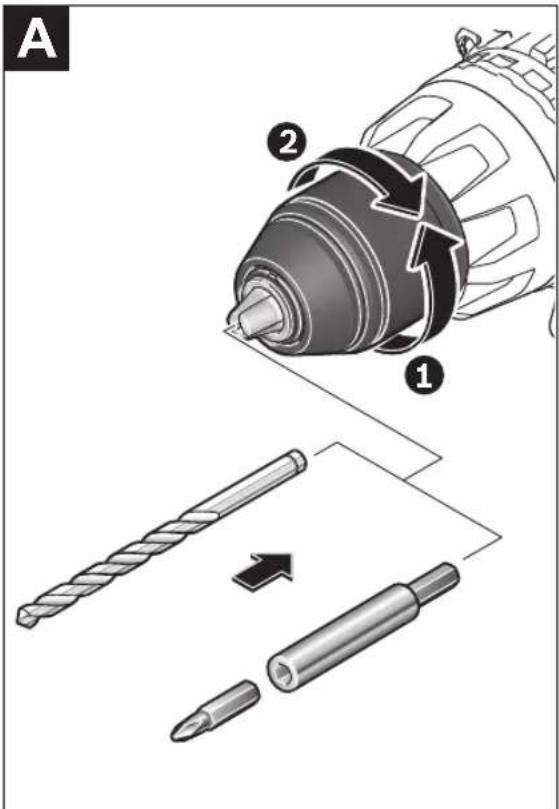 A
2
1