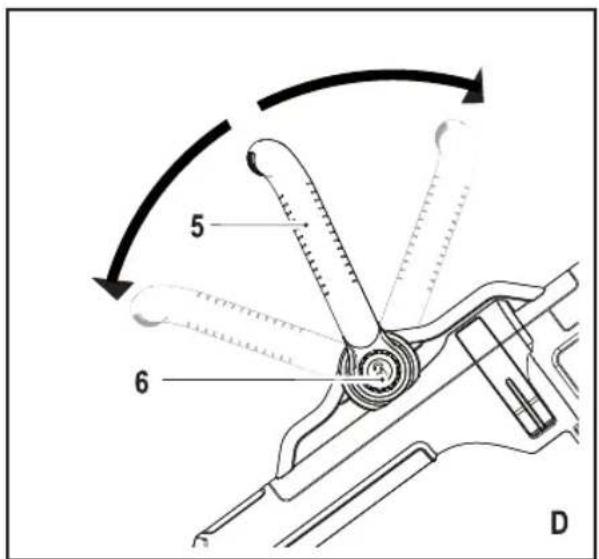 5
6
D