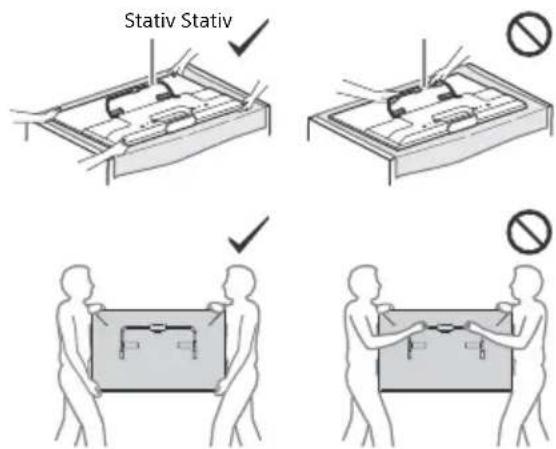 Stativ Stativ