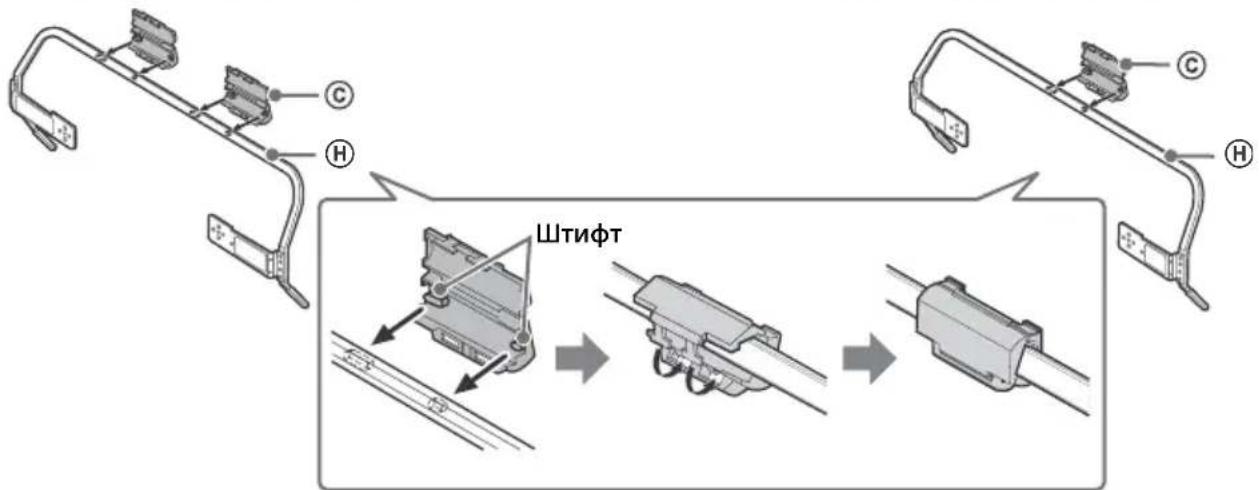 Ⓒ
Ⓗ
Ⓒ
Ⓗ
Штифт