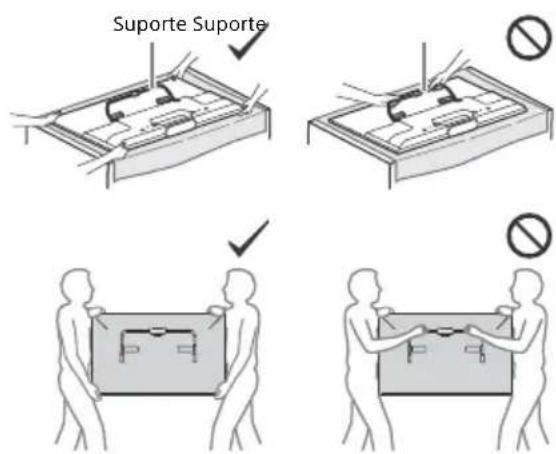 Suporte Suporte