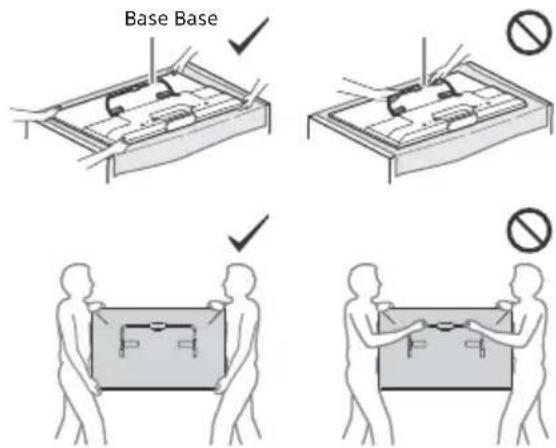 Base Base