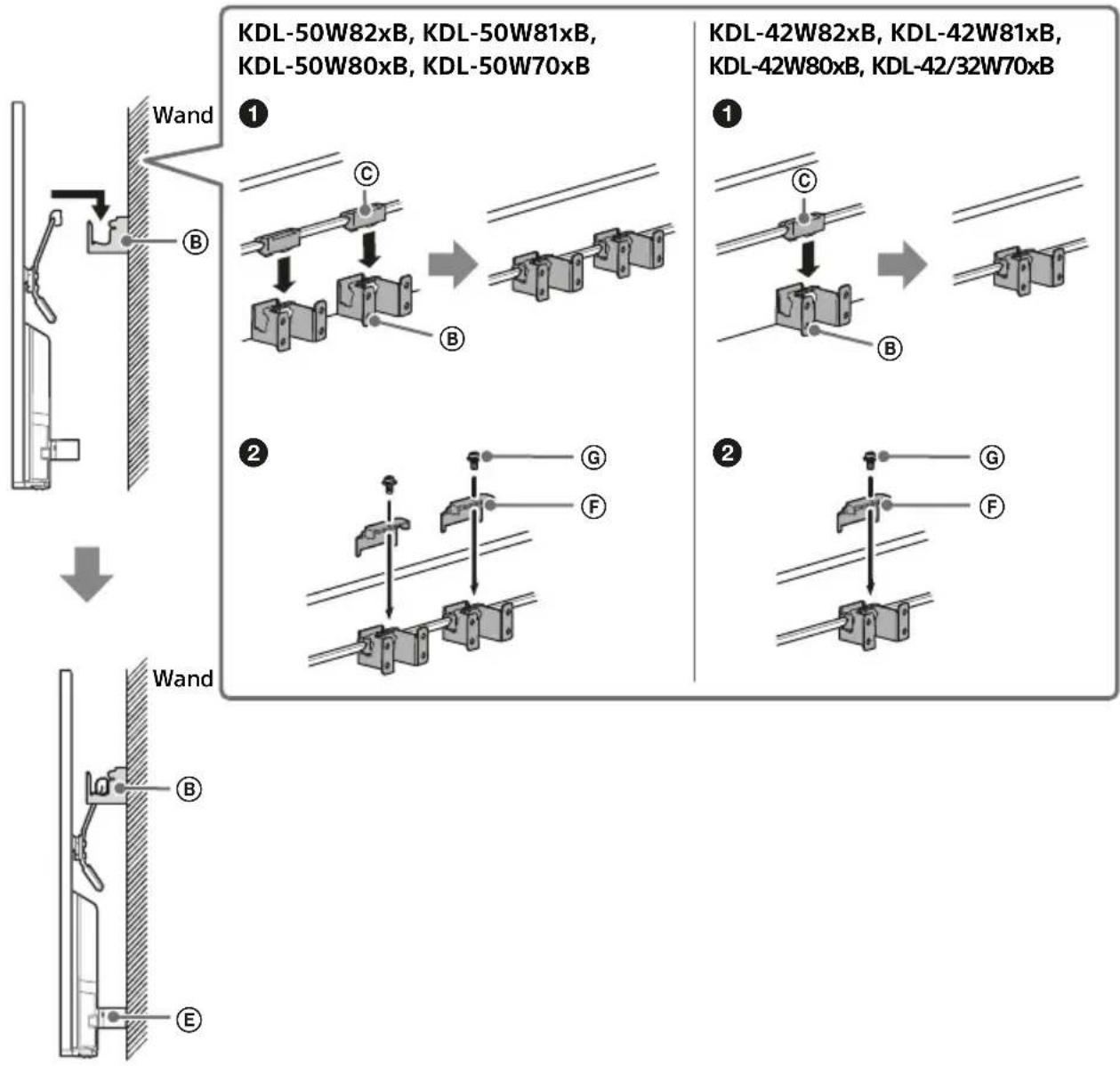 Wand

B

KDL-50W82xB, KDL-50W81xB, KDL-50W80xB, KDL-50W70xB

1

C

B

2

G

F

KDL-42W82xB, KDL-42W81xB, KDL-42W80xB, KDL-42/32W70xB

1

C

B

2

G

F

Wand

B

E