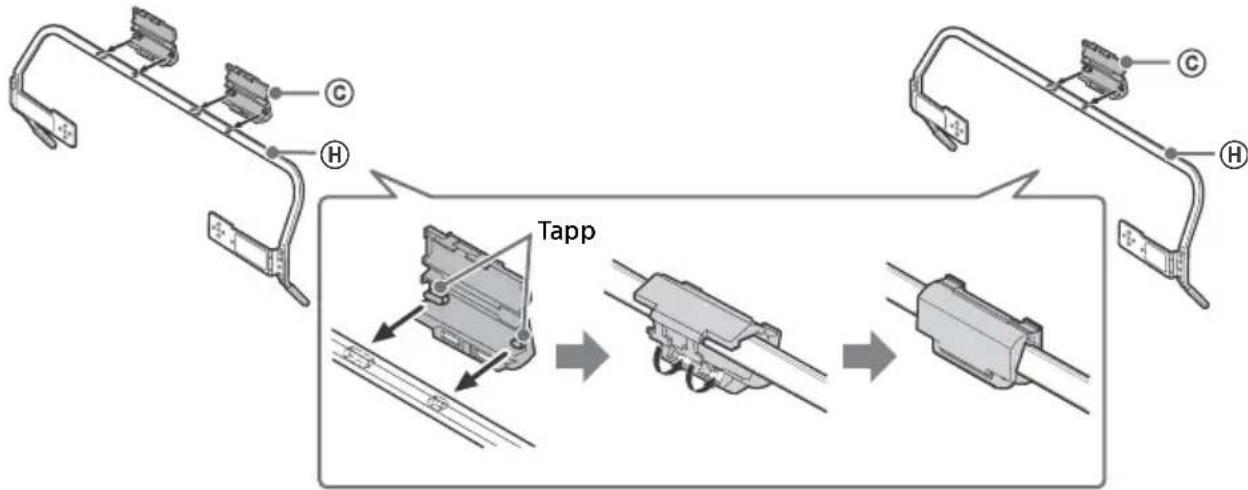 Ⓒ
Ⓗ
Tapp
Ⓒ
Ⓗ