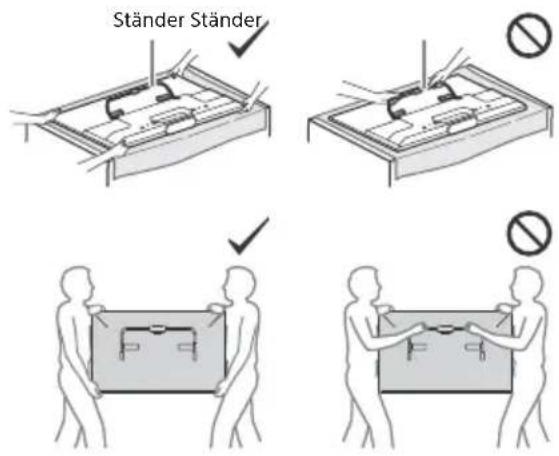 Ständer Ständer