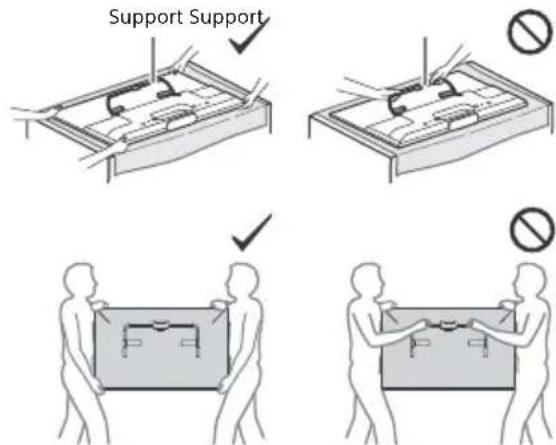 Support Support